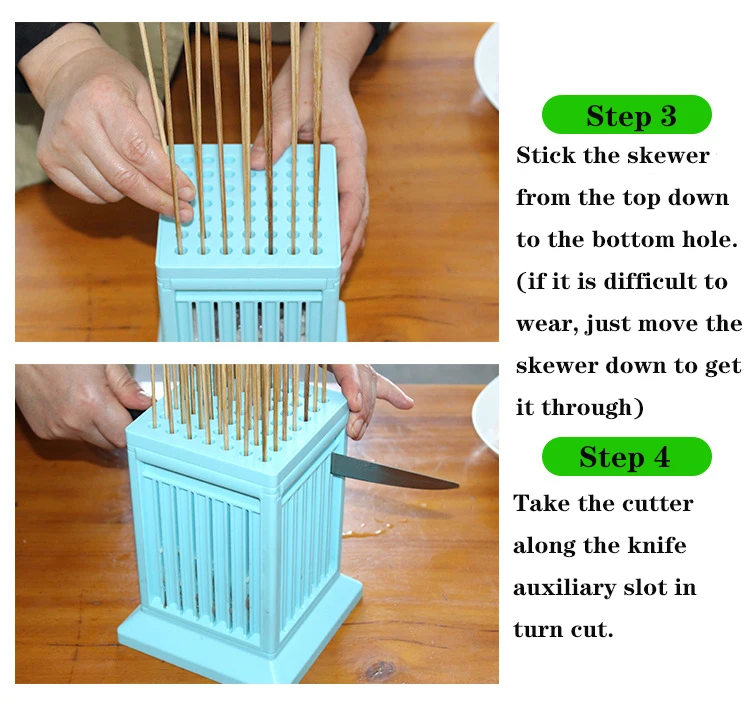 Step 3

Stick the skewer from the top down to the bottom hole. (if it is difficult to wear, just move the skewer down to get it through)

Step 4

Take the cutter along the knife auxiliary slot in turn cut.