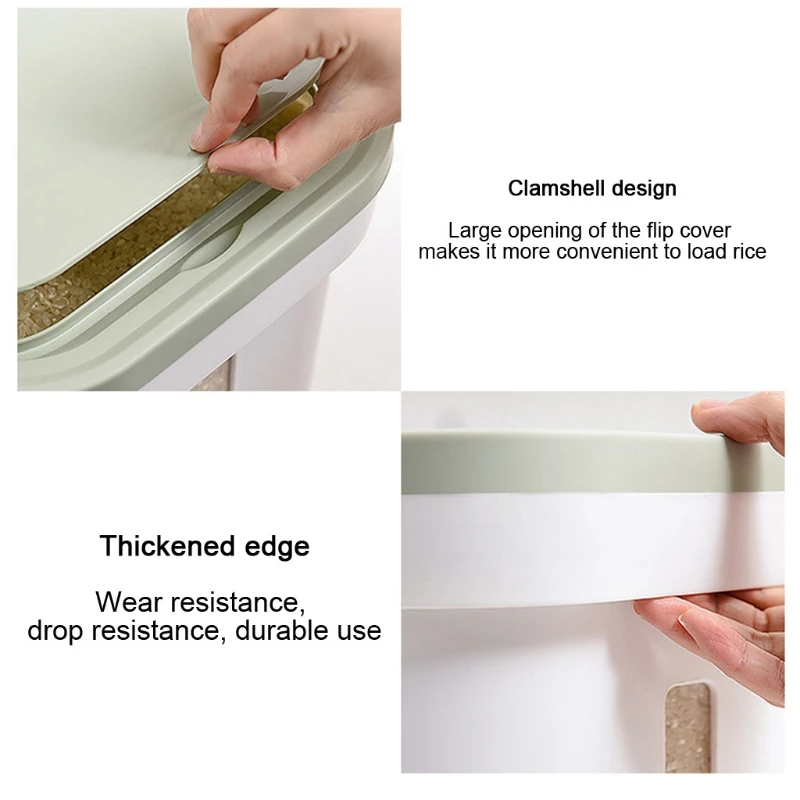 Clamshell design

Large opening of the flip cover makes it more convenient to load rice

Thickened edge

Wear resistance, drop resistance, durable use