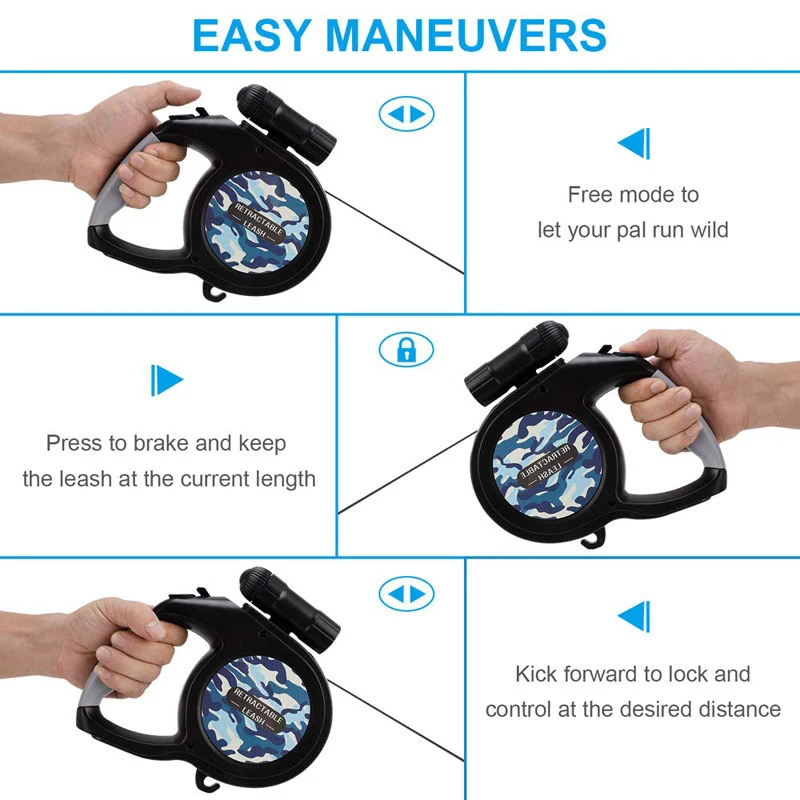 EASY MANEUVERS

RETRACTABLE LEASH

Free mode to let your pal run wild

Press to brake and keep the leash at the current length

RETRACTABLE LEASH

RETRACTABLE LEASH

Kick forward to lock and control at the desired distance