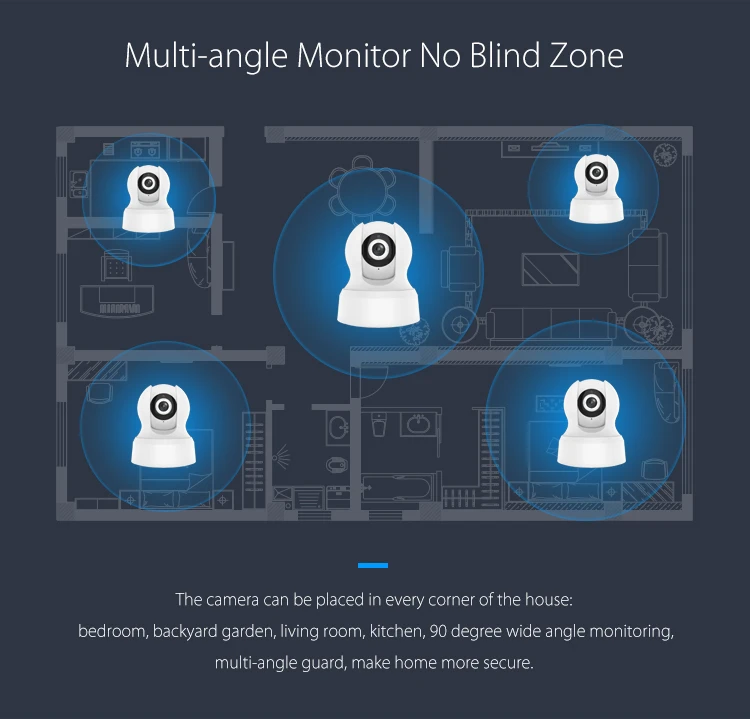 Multi-angle Monitor No Blind Zone

The camera can be placed in every corner of the house:
bedroom, backyard garden, living room, kitchen, 90 degree wide angle monitoring,
multi-angle guard, make home more secure.