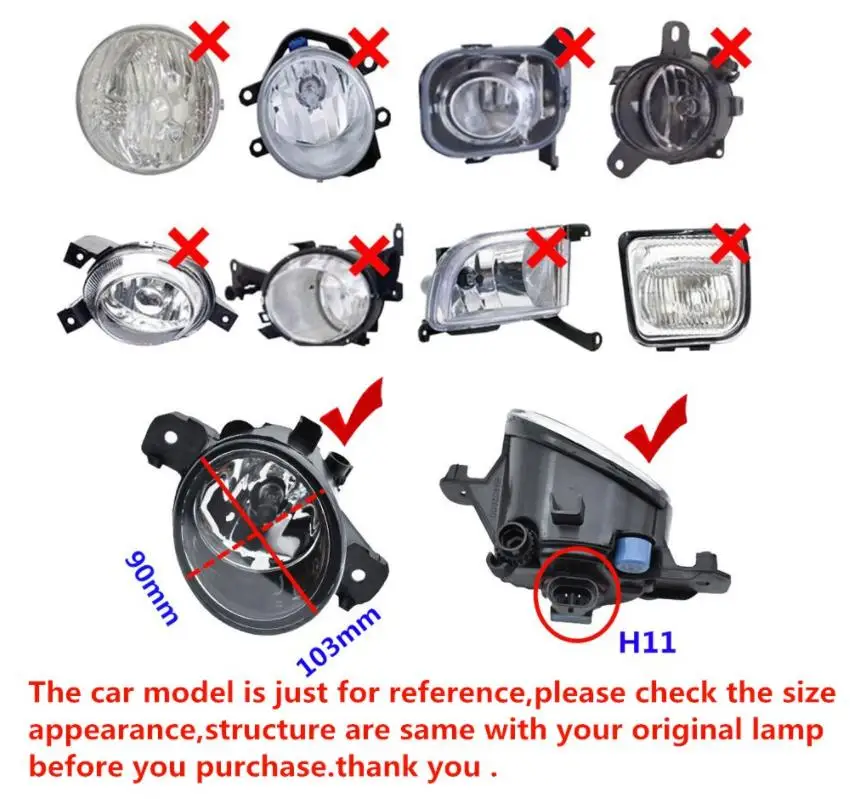 90mm

103mm

H11

The car model is just for reference,please check the size appearance,structure are same with your original lamp before you purchase.thank you .