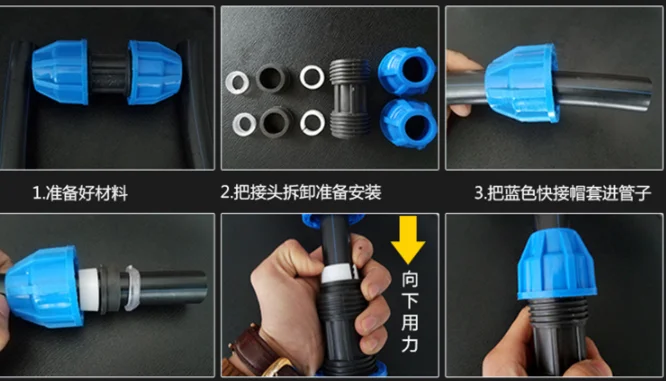 1.准备好材料

2.把接头拆卸准备安装

3.把蓝色快接帽套进管子

向下用力