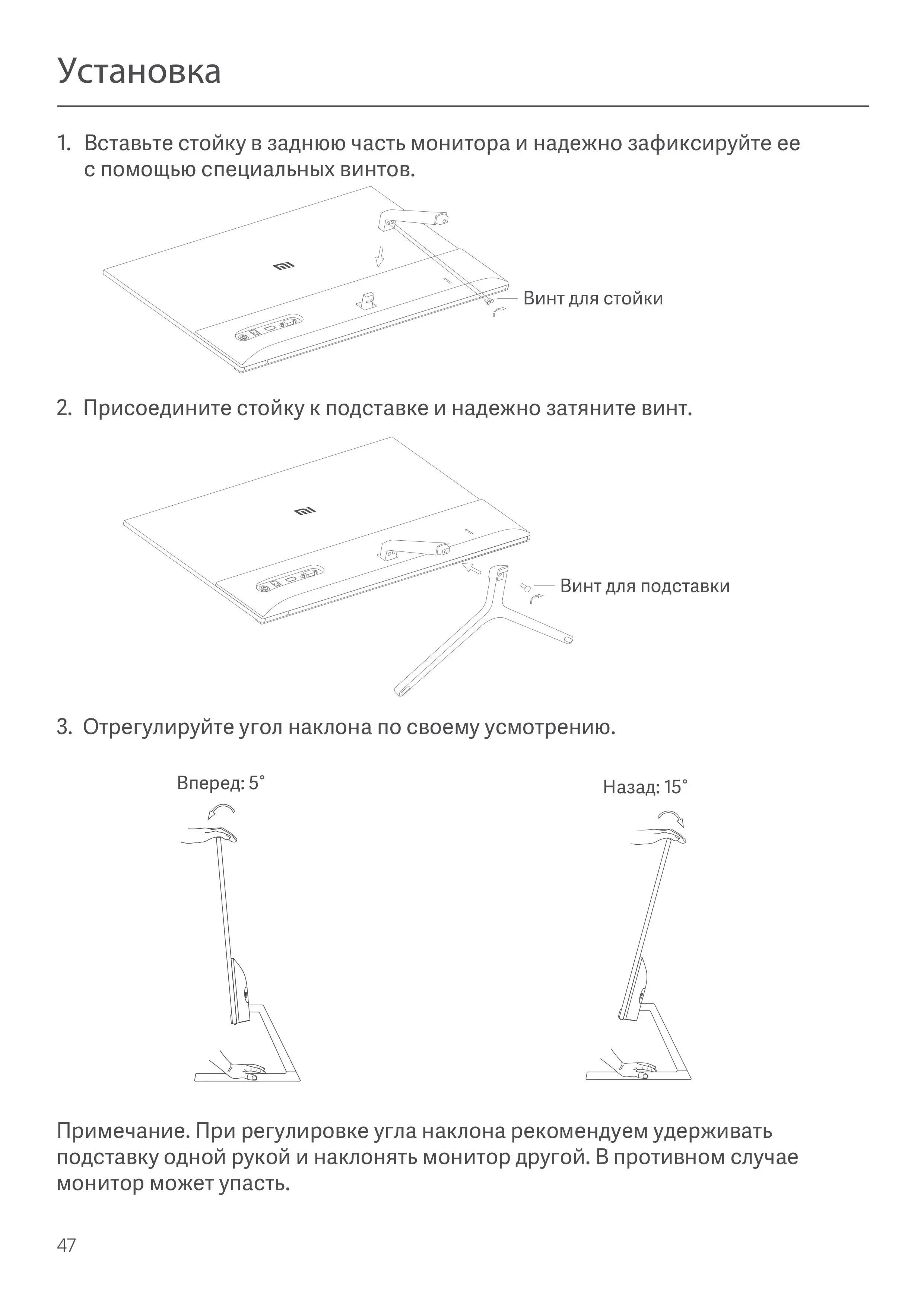 Установка

1. Вставьте стойку в заднюю часть монитора и надежно зафиксируйте ее с помощью специальных винтов.

mi

Винт для стойки

2. Присоедините стойку к подставке и надежно затяните винт.

mi

Винт для подставки

3. Отрегулируйте угол наклона по своему усмотрению.

Вперед: 5°

Назад: 15°

Примечание. При регулировке угла наклона рекомендуем удерживать подставку одной рукой и наклонять монитор другой. В противном случае монитор может упасть.

47