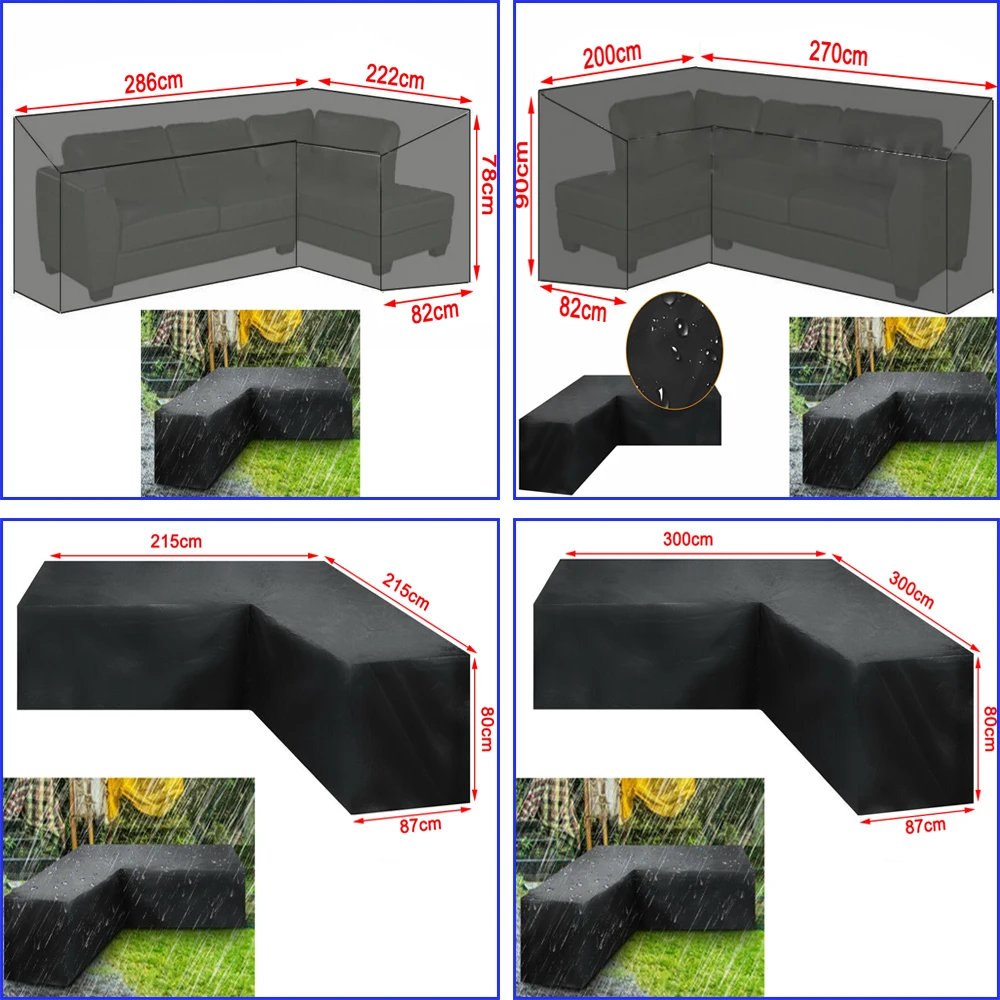 286cm
222cm
78cm
82cm

200cm
270cm
90cm
82cm

215cm
215cm
80cm
87cm

300cm
300cm
80cm
87cm