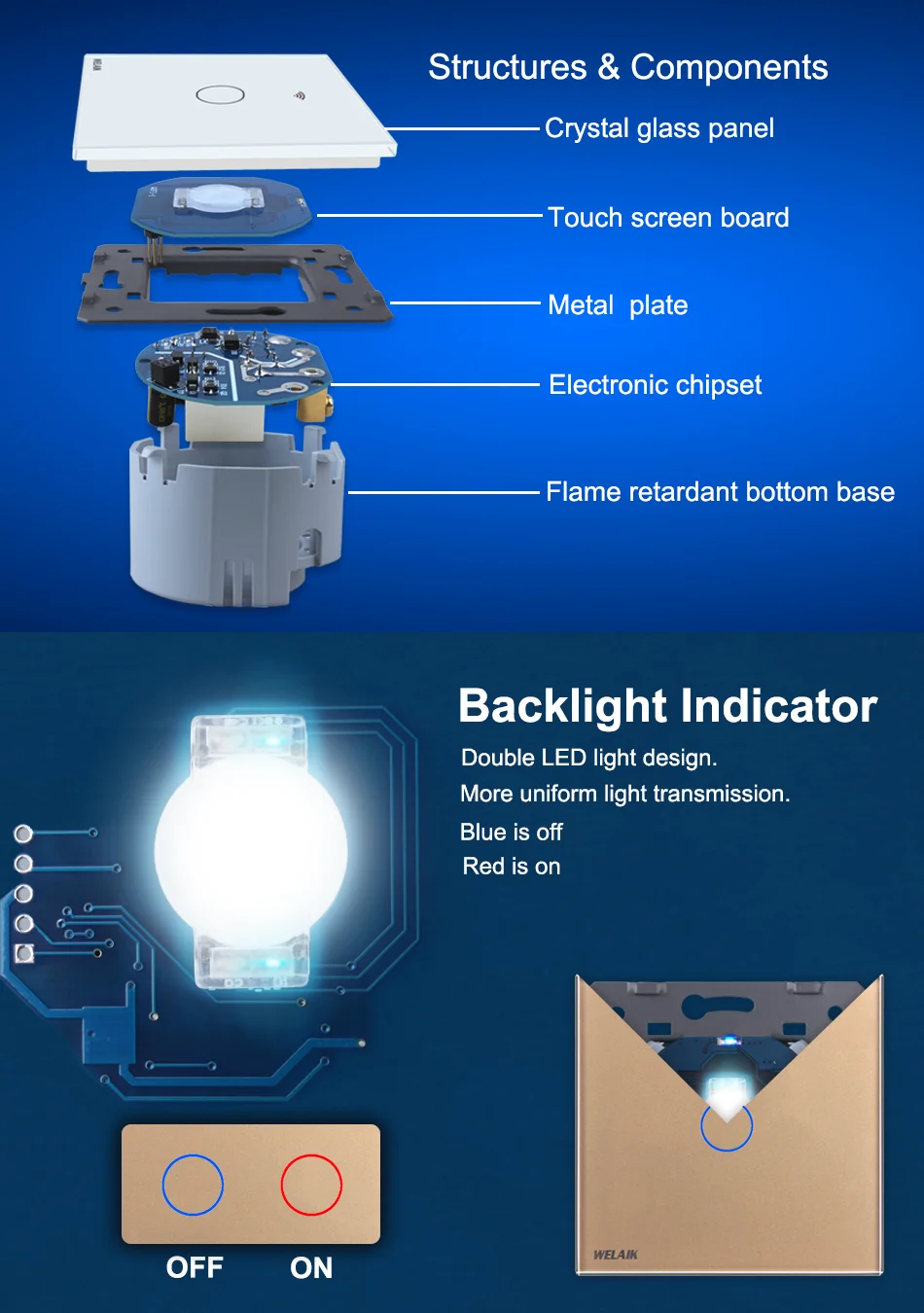 Structures & Components

Crystal glass panel

Touch screen board

Metal  plate

Electronic chipset

Flame retardant bottom base

Backlight Indicator

Double LED light design.

More uniform light transmission.

Blue is off

Red is on

OFF

ON

WELAIK