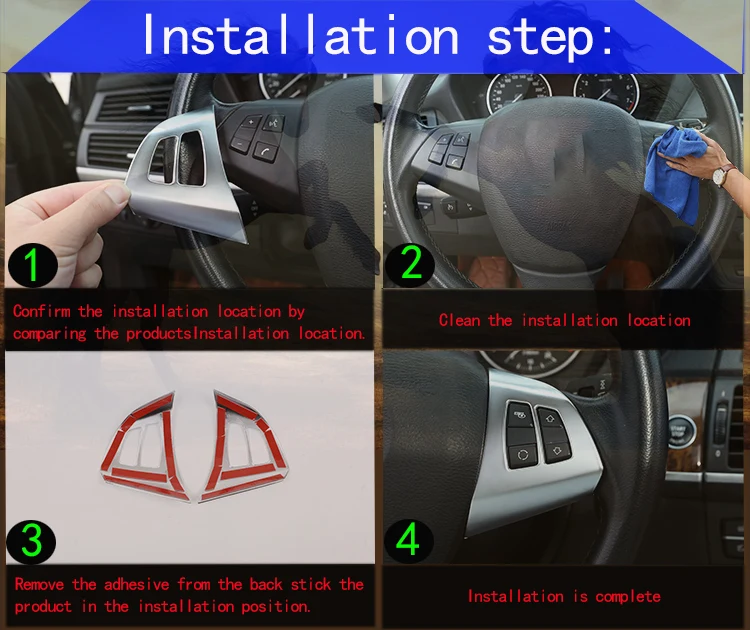 Installation step:

1

Confirm the installation location by comparing the productsInstallation location.

2

Clean the installation location

3

Remove the adhesive from the back stick the product in the installation position.

4

Installation is complete