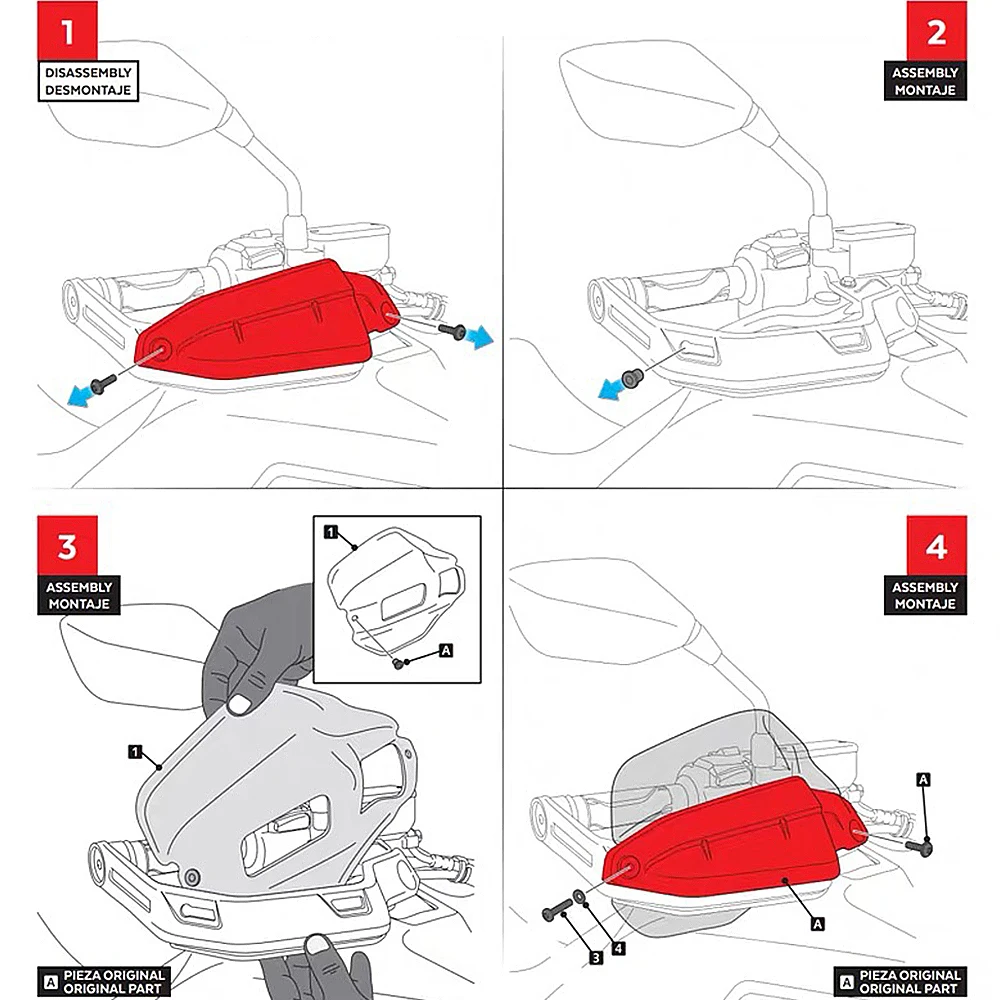 1

DISASSEMBLY
DESMONTAJE

2

ASSEMBLY
MONTAJE

3

ASSEMBLY
MONTAJE

1

A

1

A PIEZA ORIGINAL
ORIGINAL PART

4

ASSEMBLY
MONTAJE

A

A

3

4

A PIEZA ORIGINAL
ORIGINAL PART