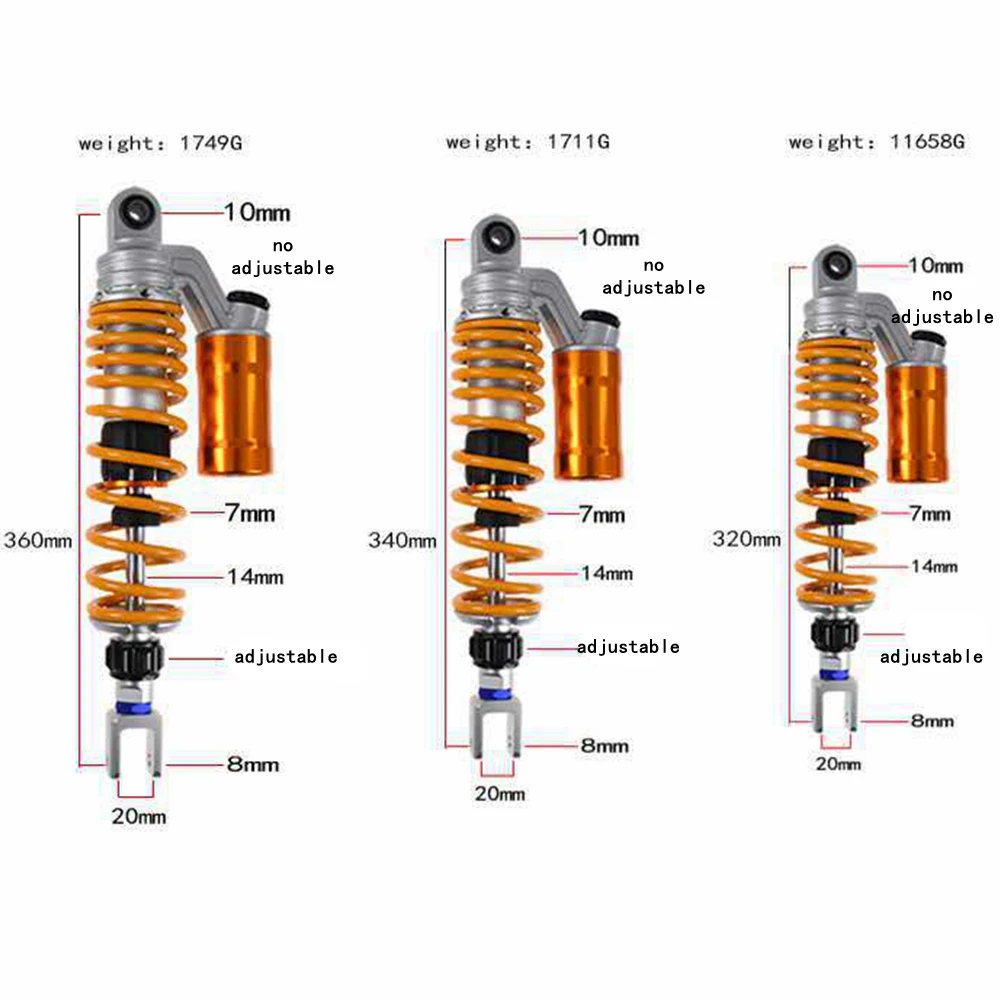 weight: 1749G

10mm

no adjustable

360mm

7mm

14mm

adjustable

8mm

20mm

weight: 1711G

10mm

no adjustable

340mm

7mm

14mm

adjustable

8mm

20mm

weight: 11658G

10mm

no adjustable

320mm

7mm

14mm

adjustable

8mm

20mm