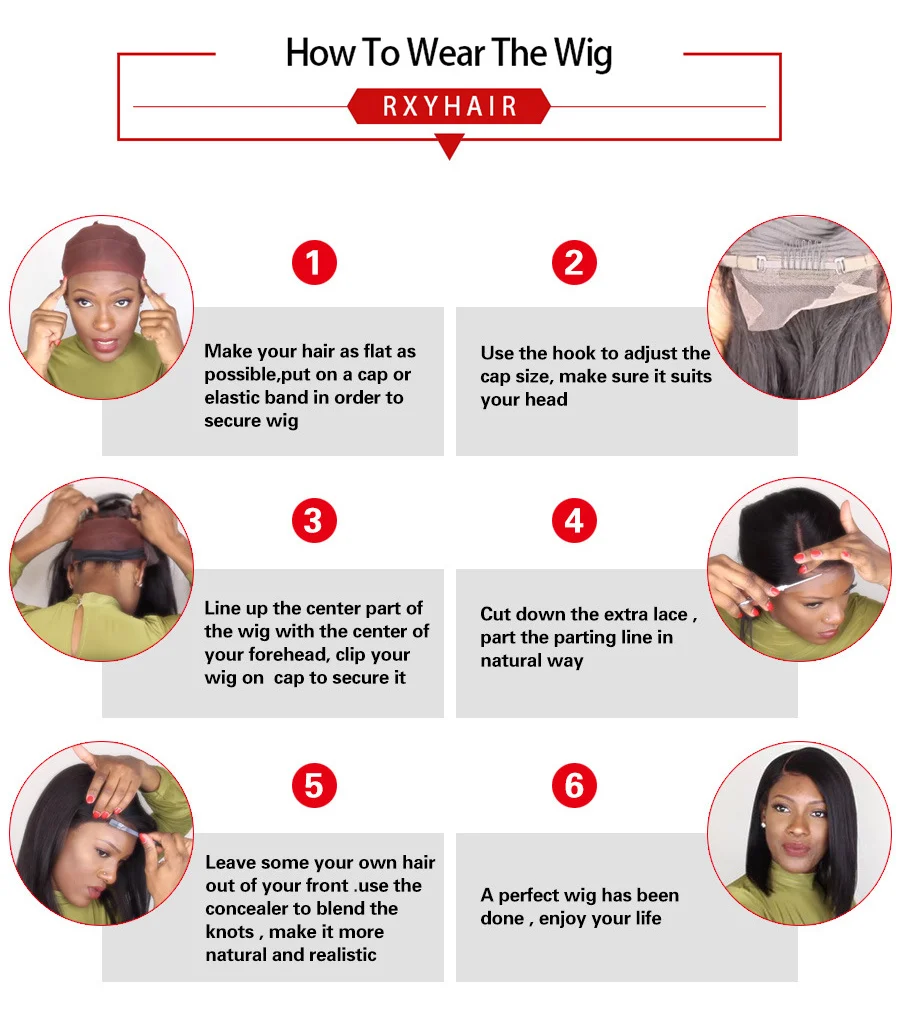 How To Wear The Wig

RXYHAIR

1

Make your hair as flat as possible,put on a cap or elastic band in order to secure wig

2

Use the hook to adjust the cap size, make sure it suits your head

3

Line up the center part of the wig with the center of your forehead, clip your wig on cap to secure it

4

Cut down the extra lace , part the parting line in natural way

5

Leave some your own hair out of your front .use the concealer to blend the knots , make it more natural and realistic

6

A perfect wig has been done , enjoy your life