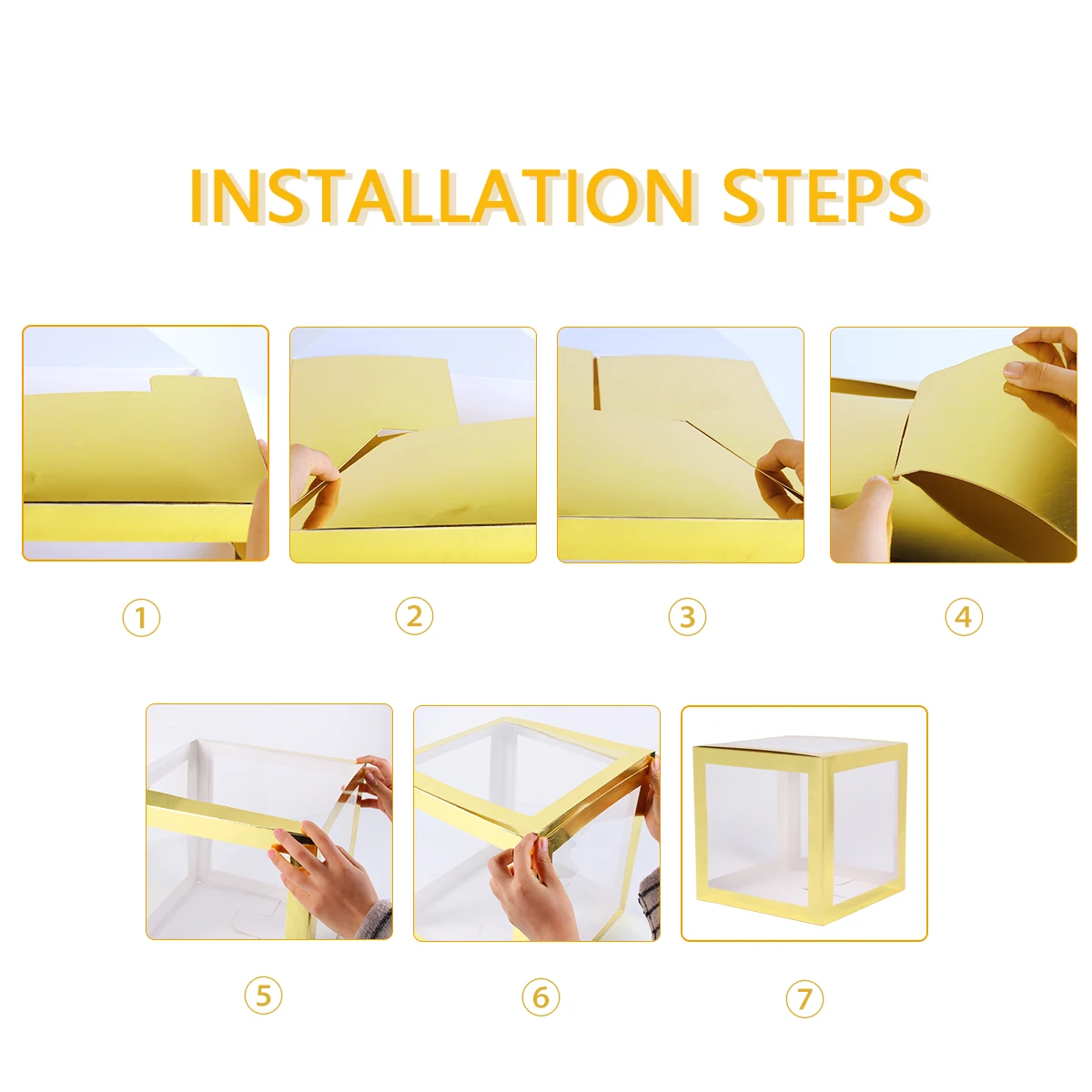 INSTALLATION STEPS

①

②

③

④

⑤

⑥

⑦