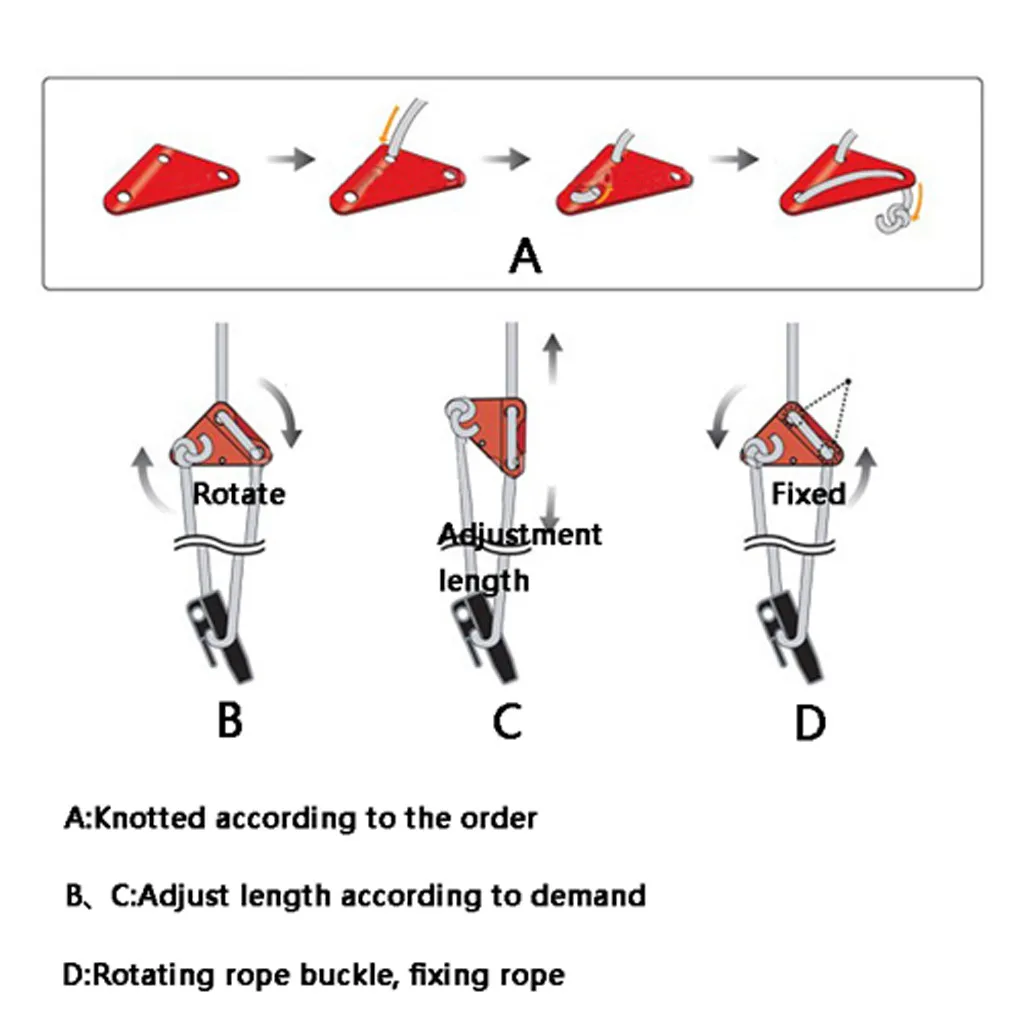 A

Rotate

Adjustment length

Fixed

B

C

D

A:Knotted according to the order

B、C:Adjust length according to demand

D:Rotating rope buckle, fixing rope