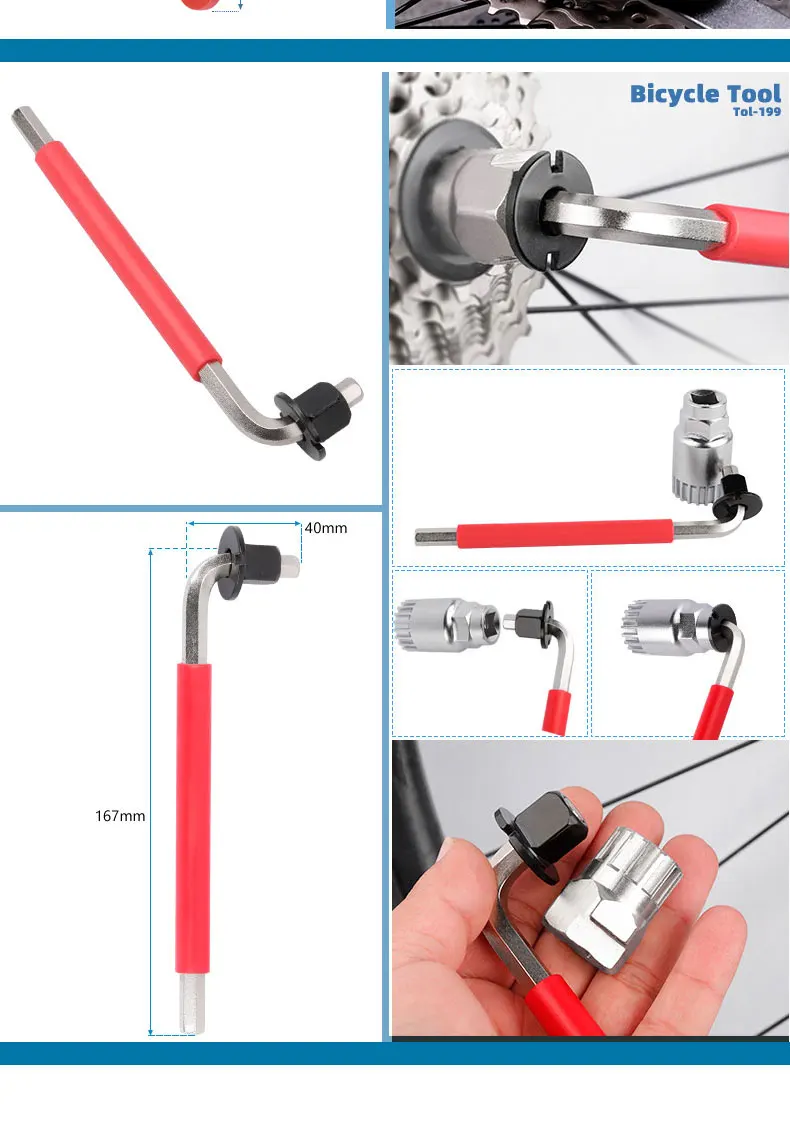 Bicycle Tool
Tol-199

40mm

167mm