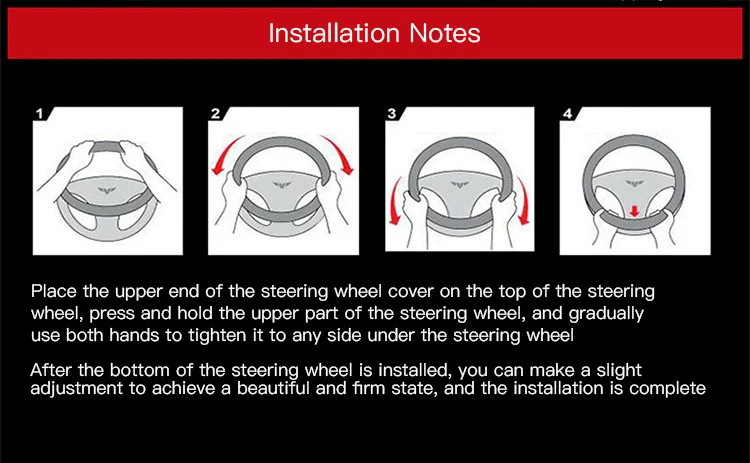 Installation Notes

1

2

3

4

Place the upper end of the steering wheel cover on the top of the steering wheel, press and hold the upper part of the steering wheel, and gradually use both hands to tighten it to any side under the steering wheel

After the bottom of the steering wheel is installed, you can make a slight adjustment to achieve a beautiful and firm state, and the installation is complete