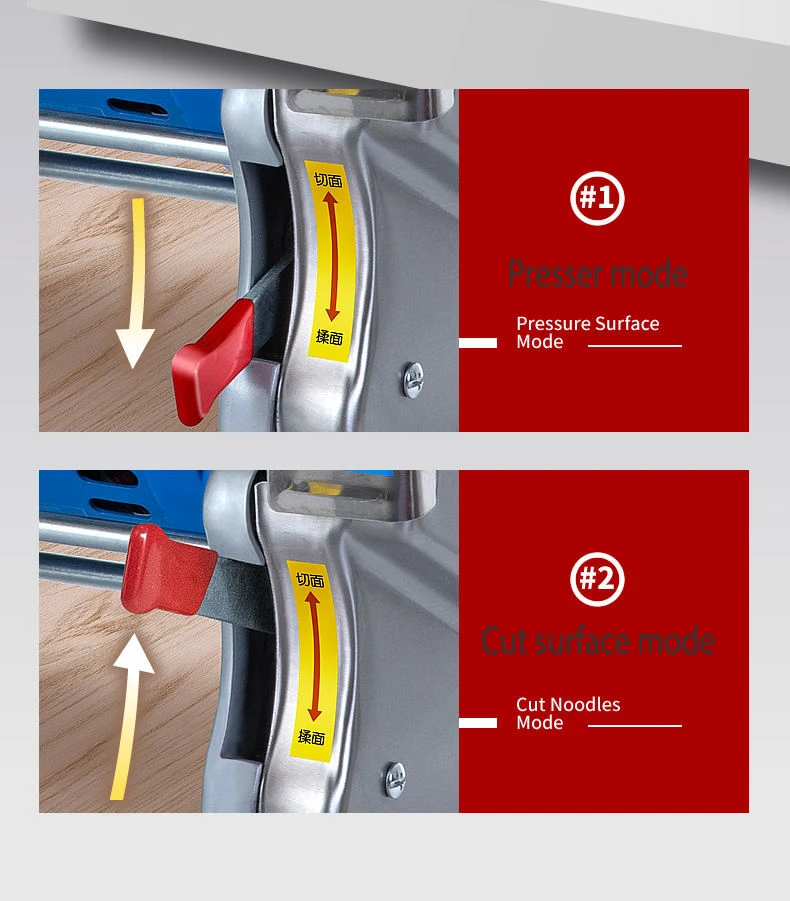 切面

揉面

#1

Presser mode

Pressure Surface Mode

切面

揉面

#2

Cut surface mode

Cut Noodles Mode