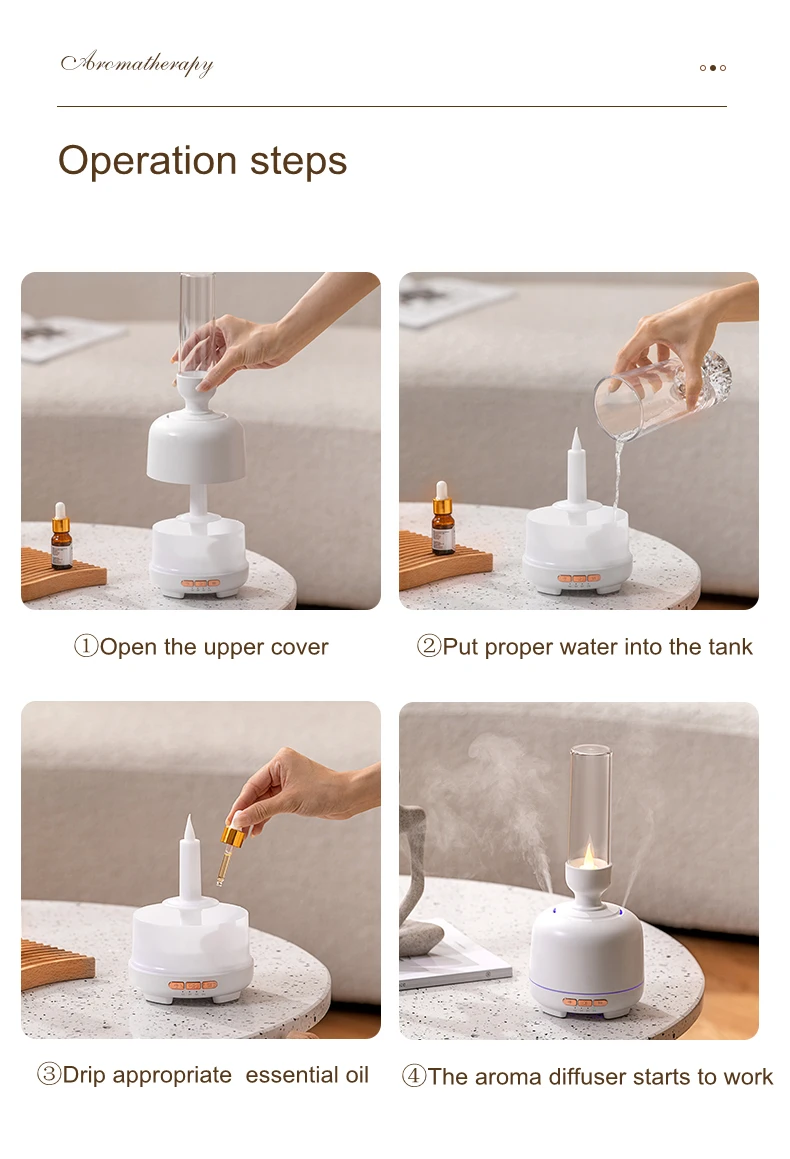 Aromatherapy

Operation steps

①Open the upper cover

②Put proper water into the tank

③Drip appropriate essential oil

④The aroma diffuser starts to work