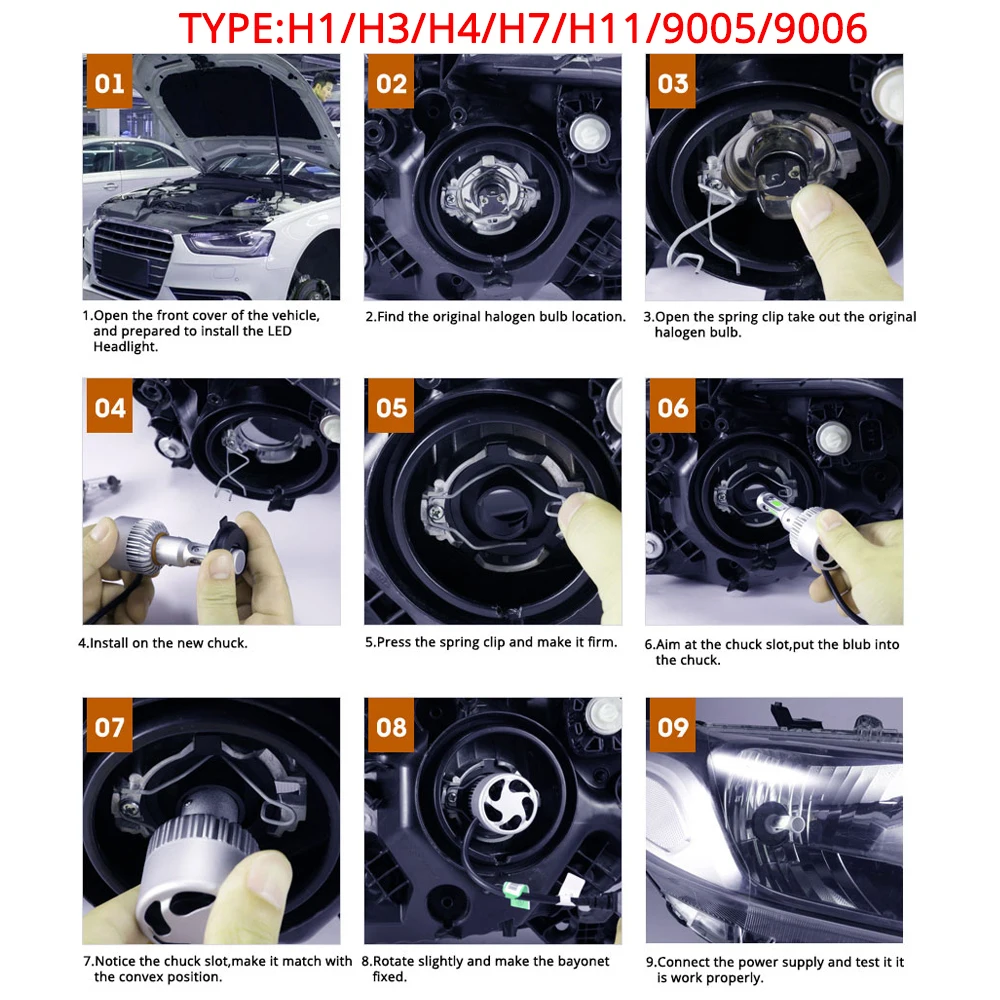 TYPE:H1/H3/H4/H7/H11/9005/9006

01

1.Open the front cover of the vehicle, and prepared to install the LED Headlight.

02

2.Find the original halogen bulb location.

03

3.Open the spring clip take out the original halogen bulb.

04

4.Install on the new chuck.

05

5.Press the spring clip and make it firm.

06

6.Aim at the chuck slot,put the blub into the chuck.

07

7.Notice the chuck slot,make it match with the convex position.

08

8.Rotate slightly and make the bayonet fixed.

09

9.Connect the power supply and test it it is work properly.