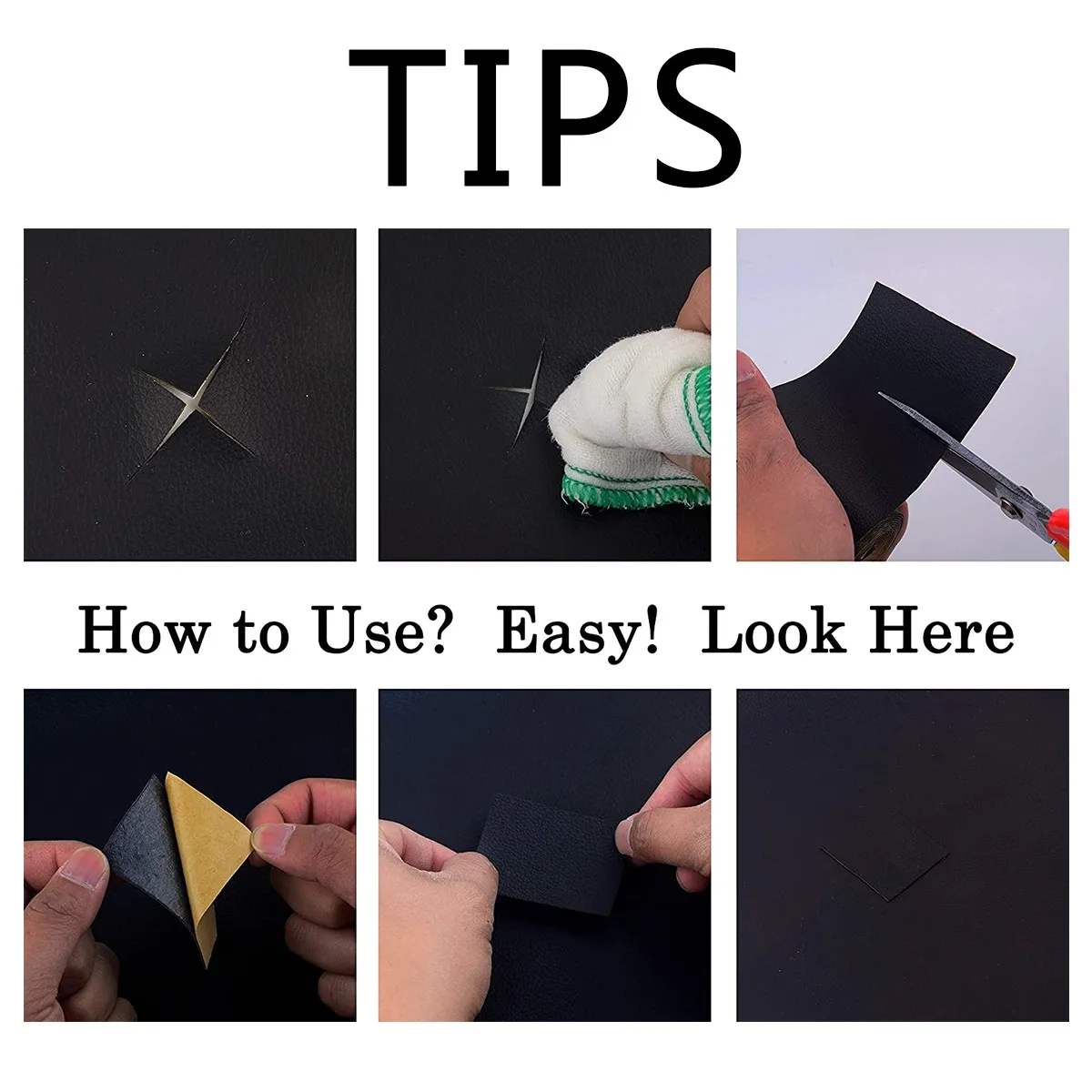 TIPS

How to Use? Easy! Look Here