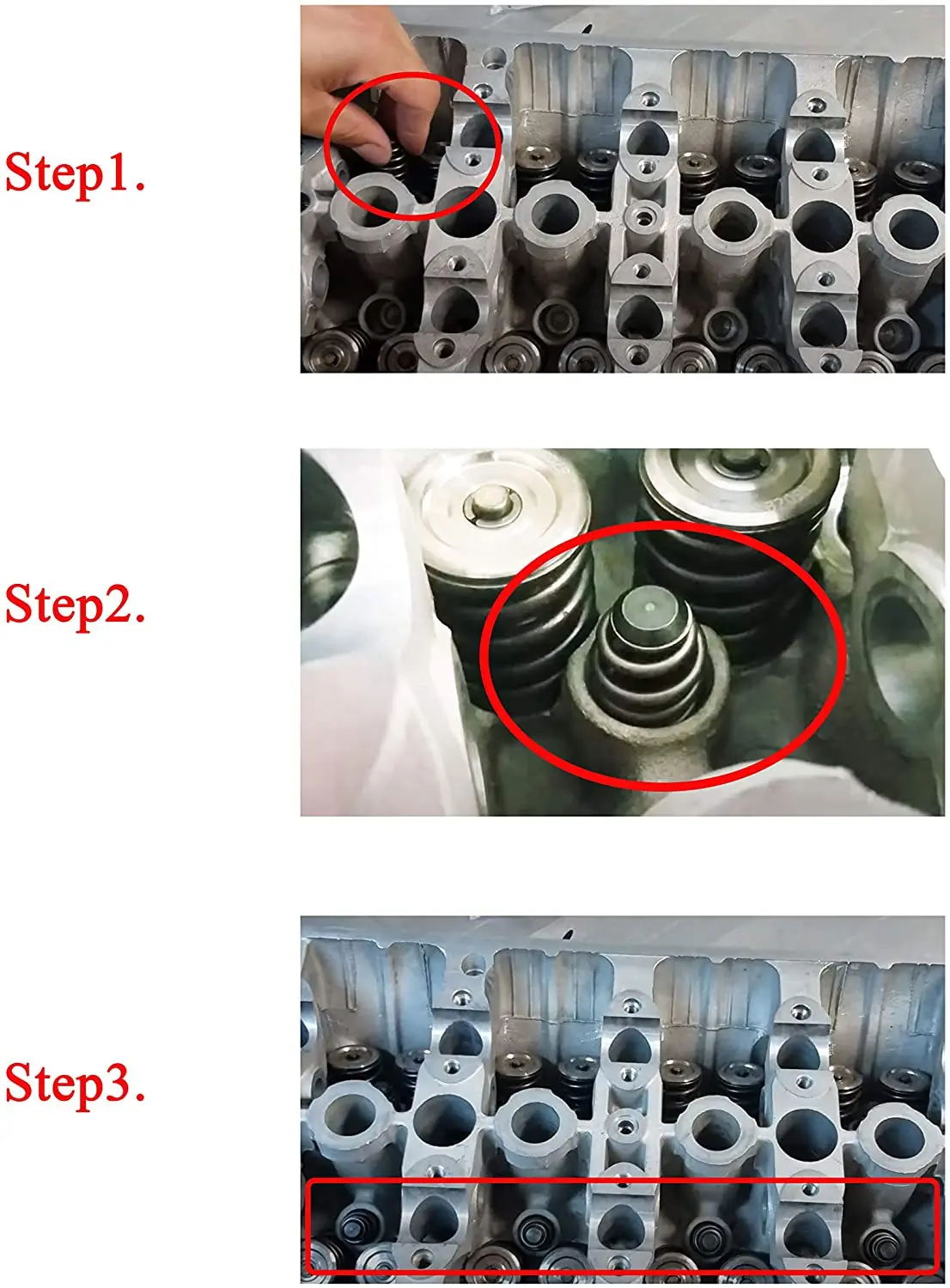 Step1.

Step2.

Step3.