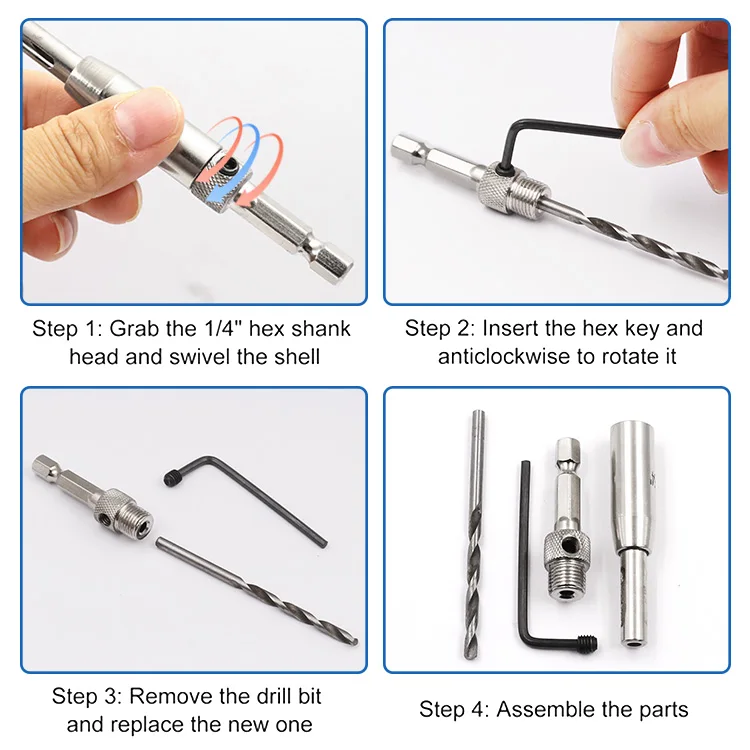 Step 1: Grab the 1/4" hex shank head and swivel the shell

Step 2: Insert the hex key and anticlockwise to rotate it

Step 3: Remove the drill bit and replace the new one

Step 4: Assemble the parts