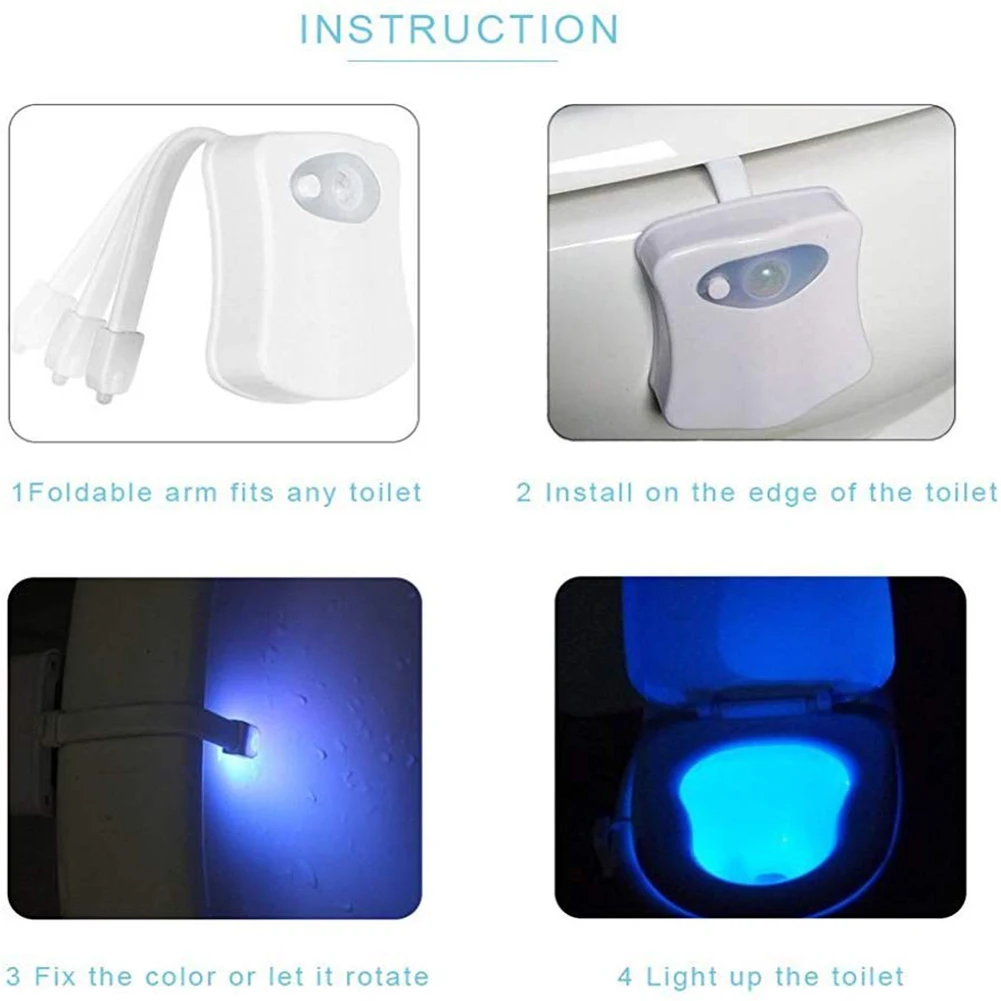 INSTRUCTION

1Foldable arm fits any toilet

2 Install on the edge of the toilet

3 Fix the color or let it rotate

4 Light up the toilet