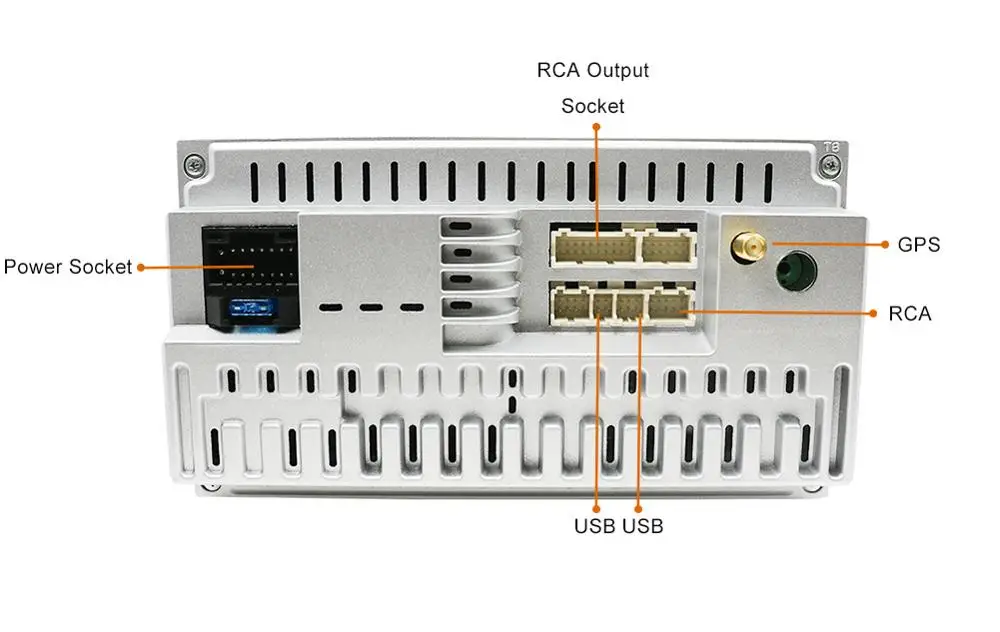 RCA Output
Socket

T8

Power Socket

GPS

RCA

USB USB