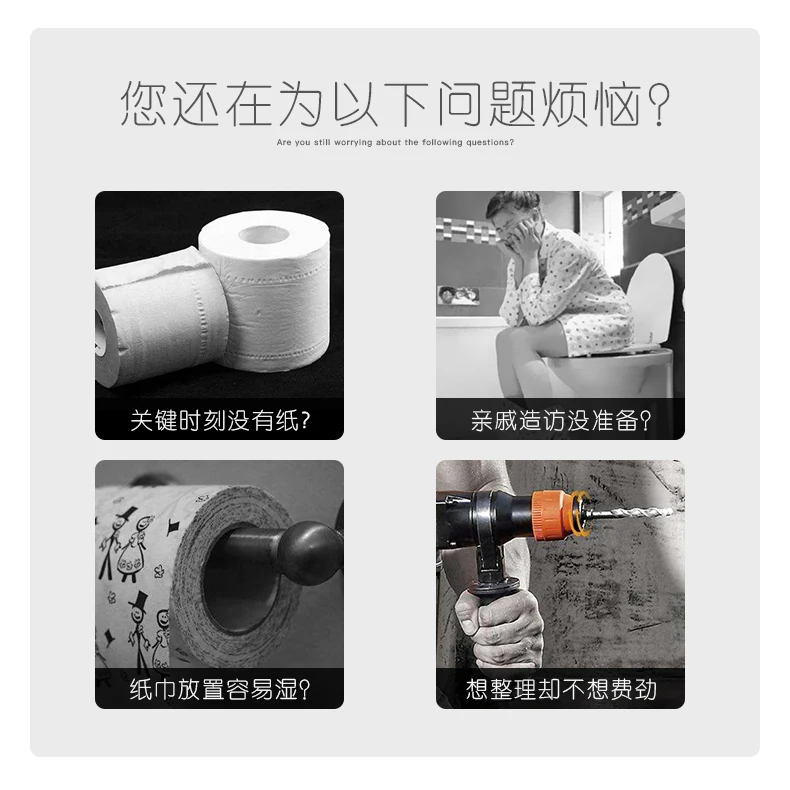 您还在为以下问题烦恼?
Are you still worrying about the following questions?

关键时刻没有纸?

亲戚造访没准备?

纸巾放置容易湿?

想整理却不想费劲