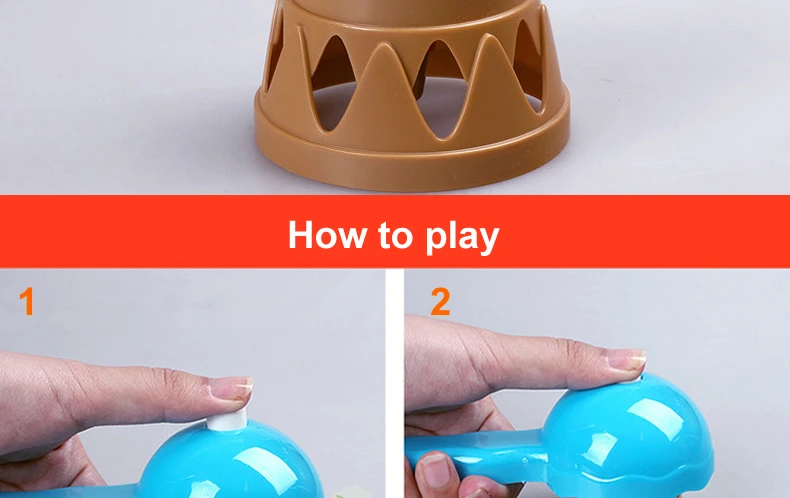 How to play

1

2