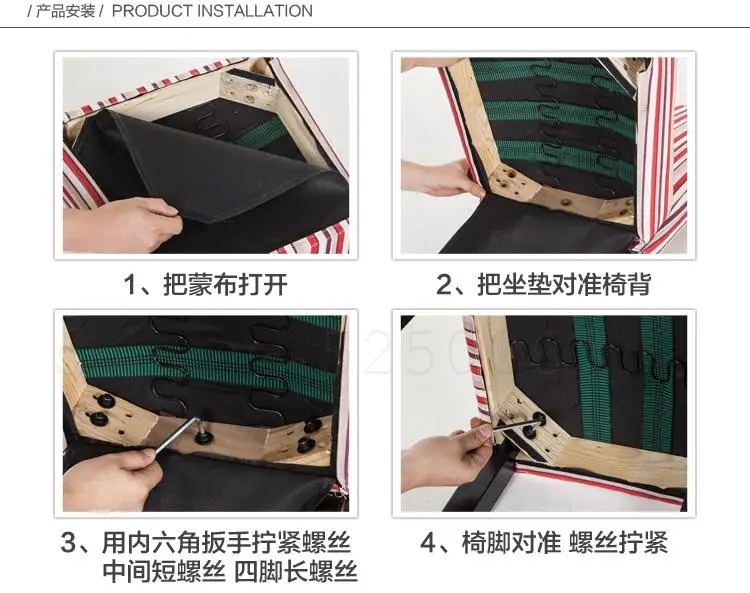 / 产品安装 / PRODUCT INSTALLATION

1、把蒙布打开

2、把坐垫对准椅背

3、用内六角扳手拧紧螺丝
中间短螺丝 四脚长螺丝

4、椅脚对准 螺丝拧紧