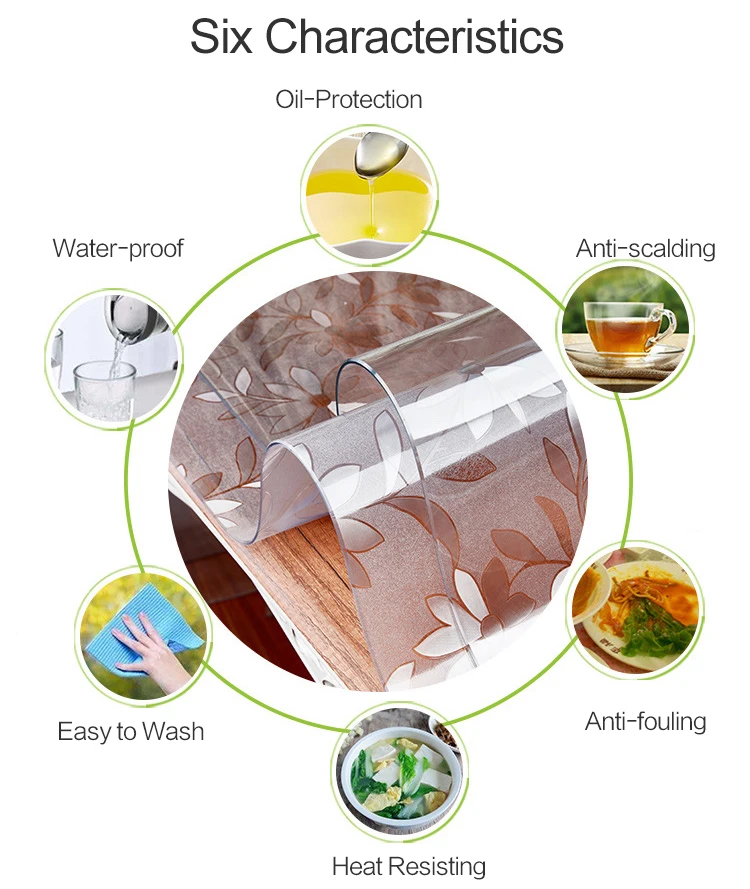 Six Characteristics

Oil-Protection

Water-proof

Anti-scalding

Easy to Wash

Anti-fouling

Heat Resisting