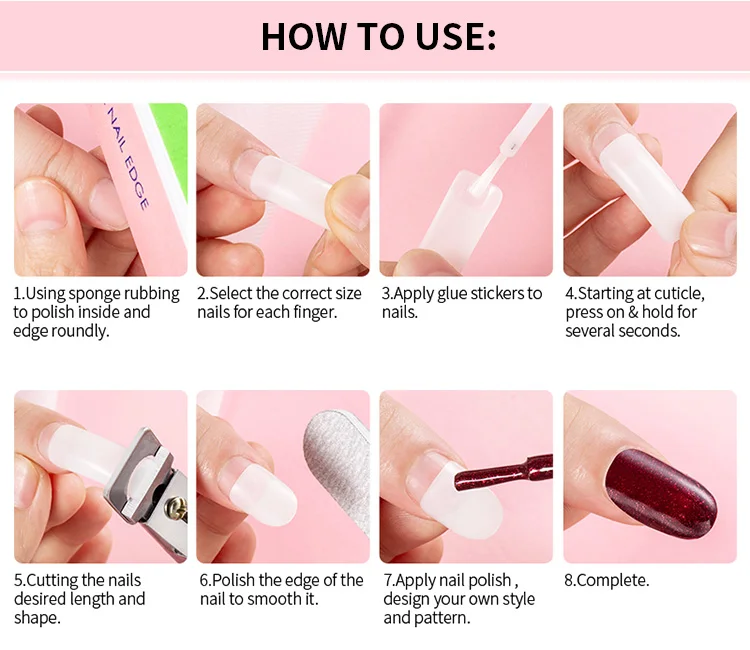 HOW TO USE:

NAIL EDGE

1.Using sponge rubbing to polish inside and edge roundly.

2.Select the correct size nails for each finger.

3.Apply glue stickers to nails.

4.Starting at cuticle, press on & hold for several seconds.

5.Cutting the nails desired length and shape.

6.Polish the edge of the nail to smooth it.

7.Apply nail polish , design your own style and pattern.

8.Complete.