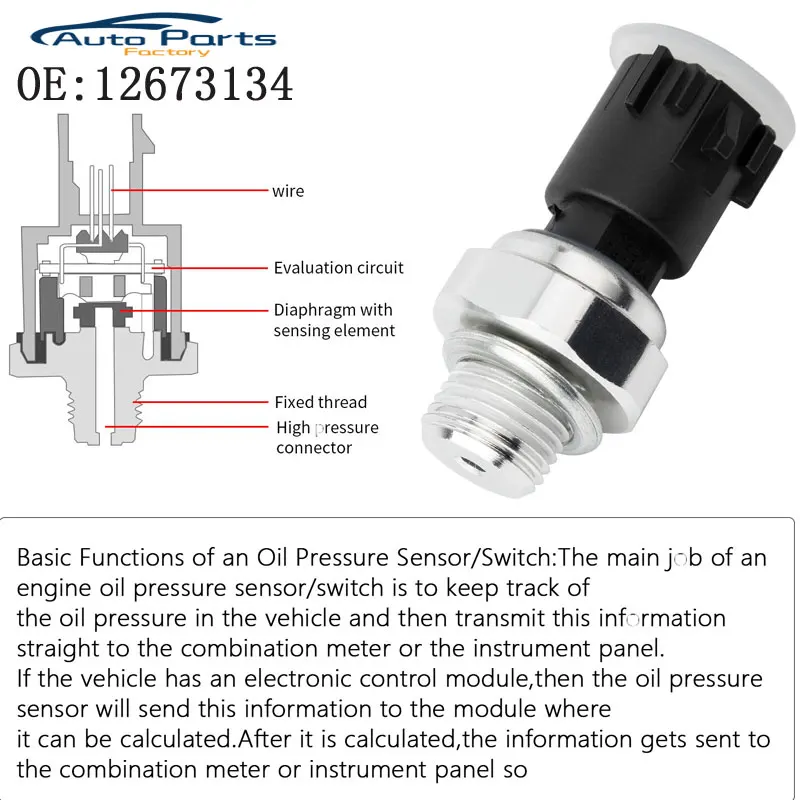 Auto Parts
Factory
OE:12673134

wire
Evaluation circuit
Diaphragm with sensing element
Fixed thread
High pressure connector

Basic Functions of an Oil Pressure Sensor/Switch:The main job of an engine oil pressure sensor/switch is to keep track of the oil pressure in the vehicle and then transmit this information straight to the combination meter or the instrument panel.
If the vehicle has an electronic control module,then the oil pressure sensor will send this information to the module where it can be calculated.After it is calculated,the information gets sent to the combination meter or instrument panel so