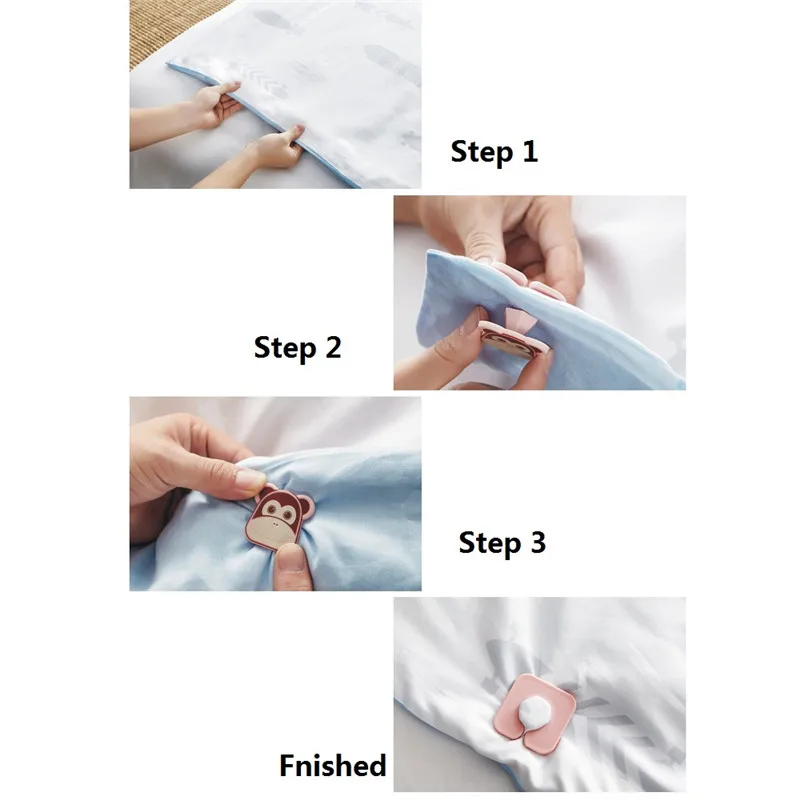 Step 1

Step 2

Step 3

Fnished