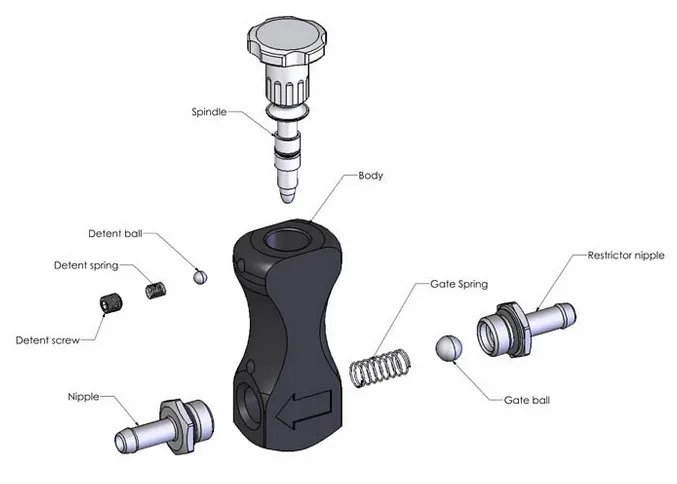 Spindle

Body

Detent ball

Detent spring

Detent screw

Restrictor nipple

Gate Spring

Gate ball

Nipple