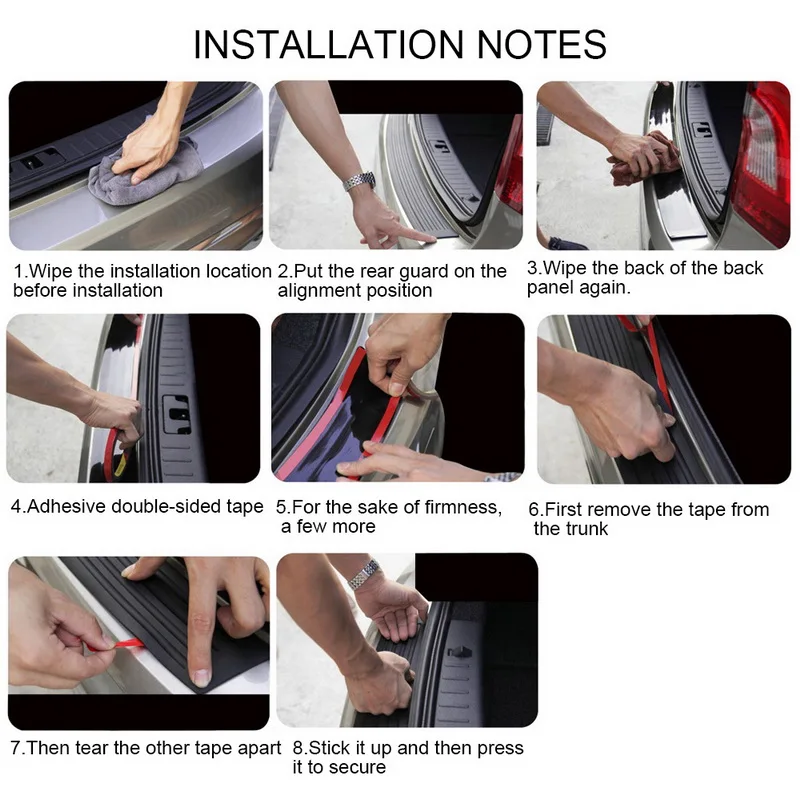 INSTALLATION NOTES

1.Wipe the installation location before installation

2.Put the rear guard on the alignment position

3.Wipe the back of the back panel again.

4.Adhesive double-sided tape

5.For the sake of firmness, a few more

6.First remove the tape from the trunk

7.Then tear the other tape apart

8.Stick it up and then press it to secure