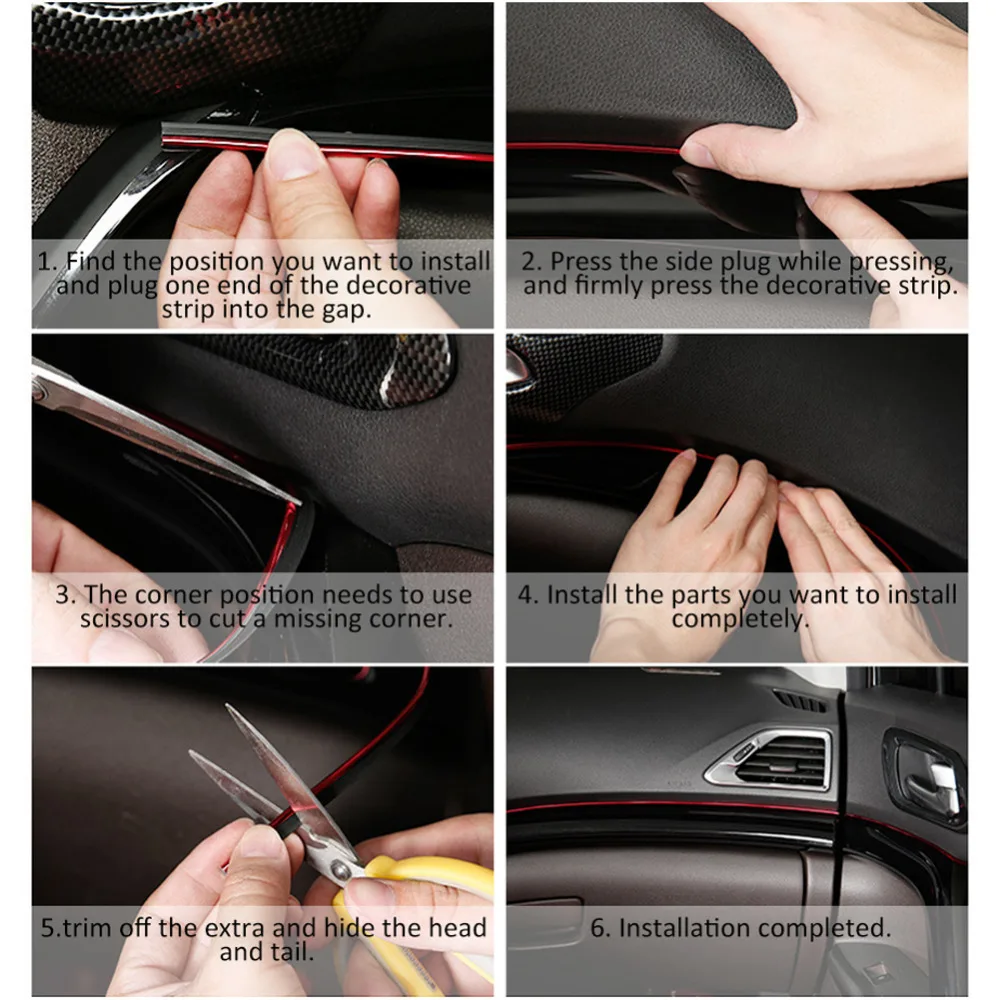 1. Find the position you want to install and plug one end of the decorative strip into the gap.

2. Press the side plug while pressing, and firmly press the decorative strip.

3. The corner position needs to use scissors to cut a missing corner.

4. Install the parts you want to install completely.

5.trim off the extra and hide the head and tail.

6. Installation completed.