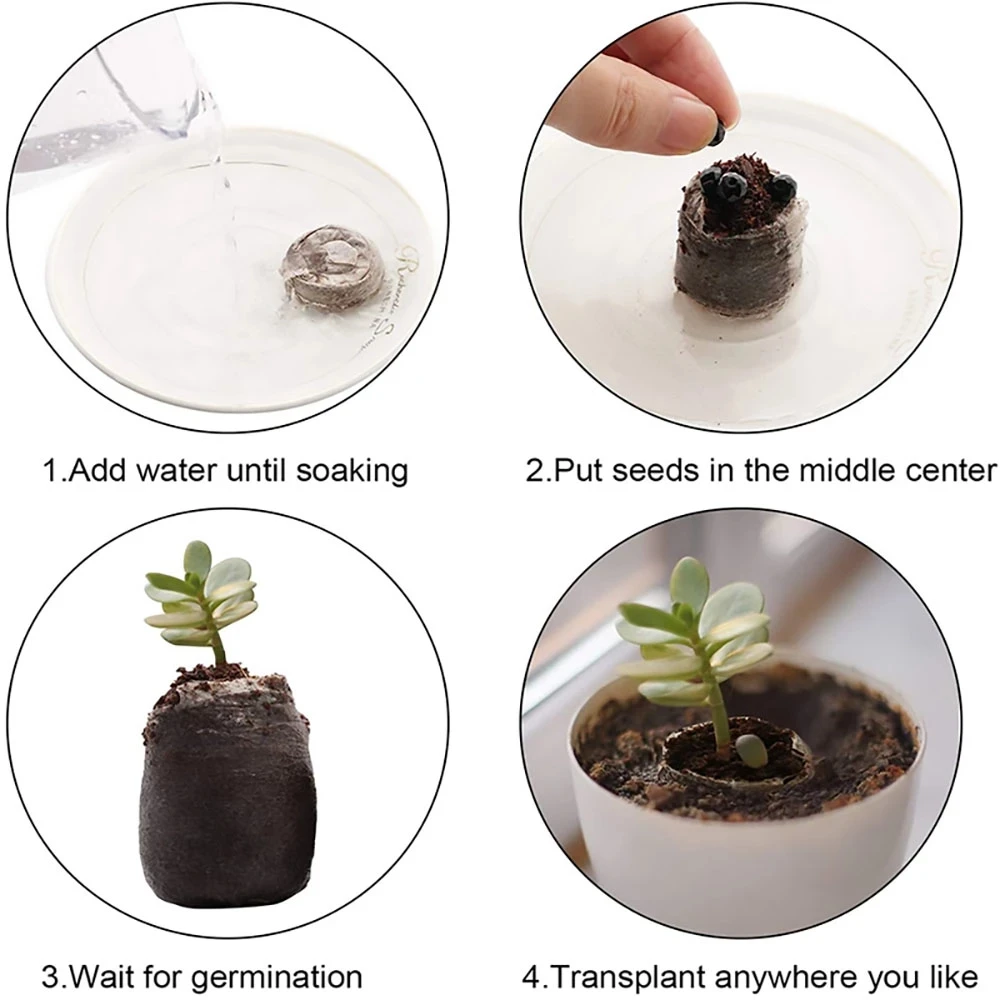 1.Add water until soaking

2.Put seeds in the middle center

3.Wait for germination

4.Transplant anywhere you like