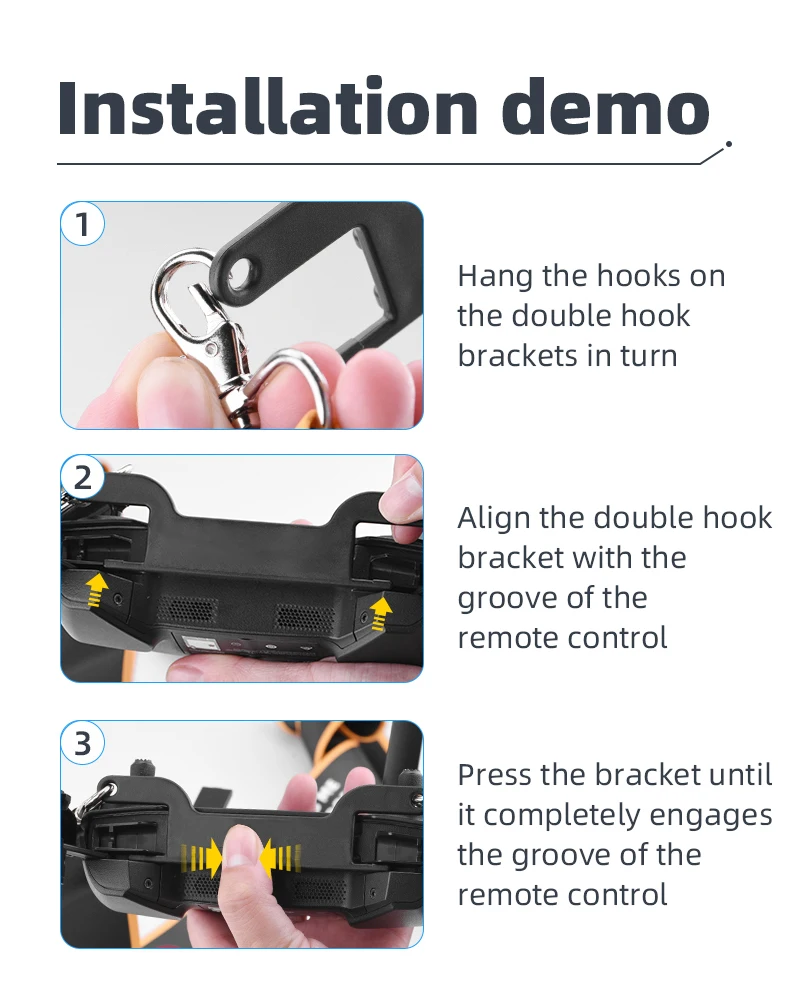 Installation demo

1

Hang the hooks on the double hook brackets in turn

2

Align the double hook bracket with the groove of the remote control

3

Press the bracket until it completely engages the groove of the remote control