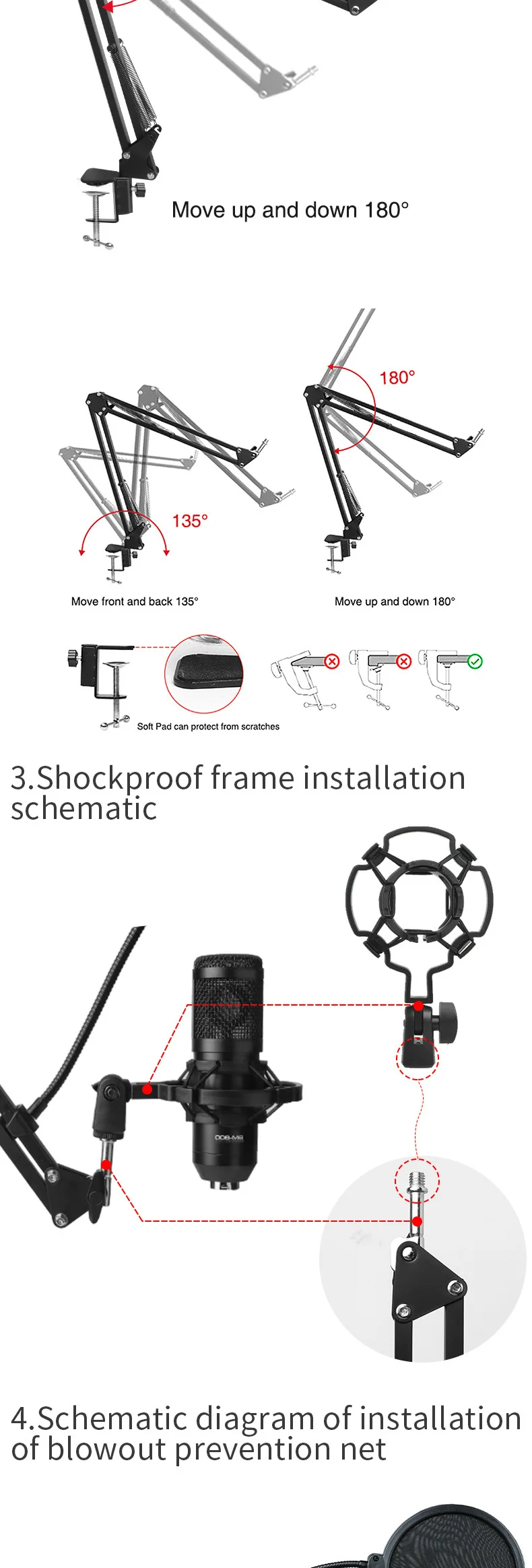 Move up and down 180°

180°

135°

Move front and back 135°

Move up and down 180°

Soft Pad can protect from scratches

3.Shockproof frame installation schematic

BM-800

4.Schematic diagram of installation of blowout prevention net