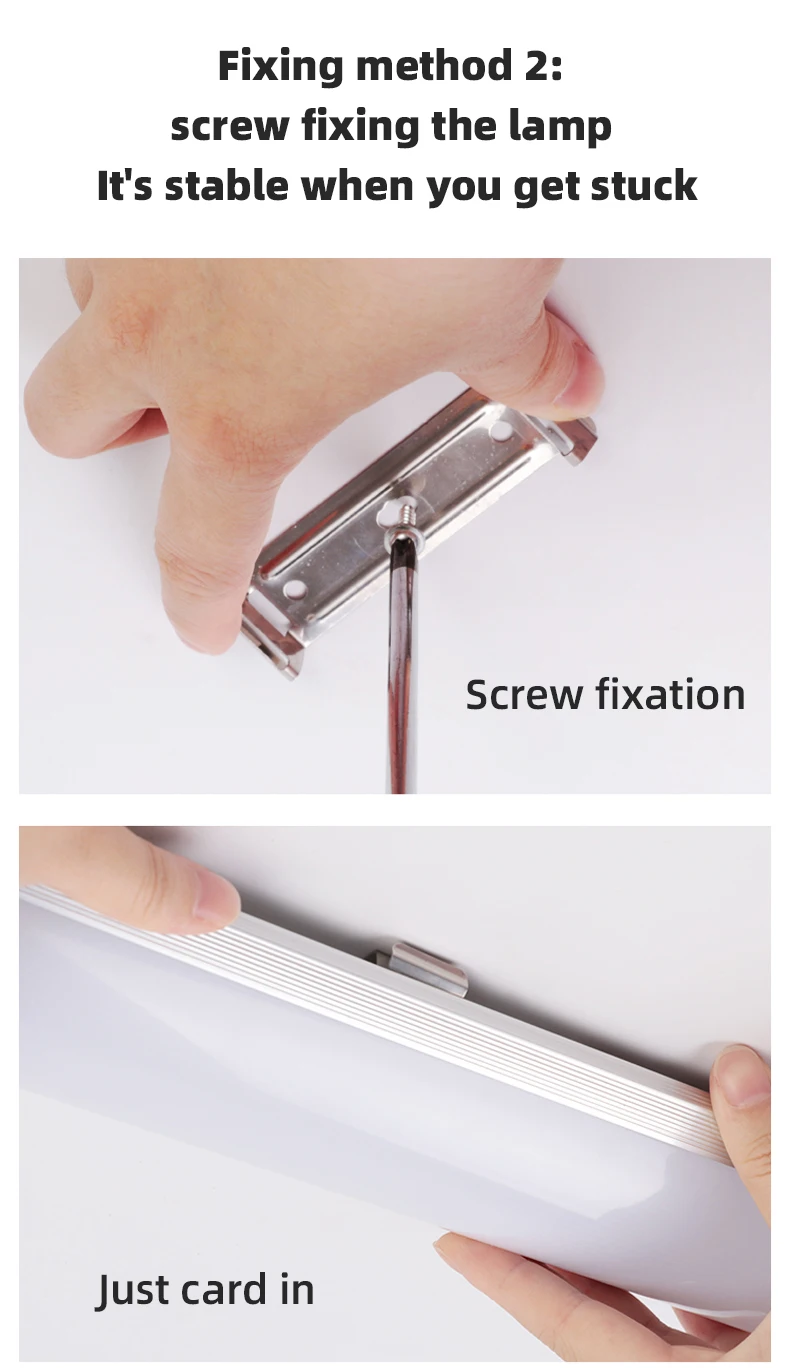 Fixing method 2:
screw fixing the lamp
It's stable when you get stuck

Screw fixation

Just card in