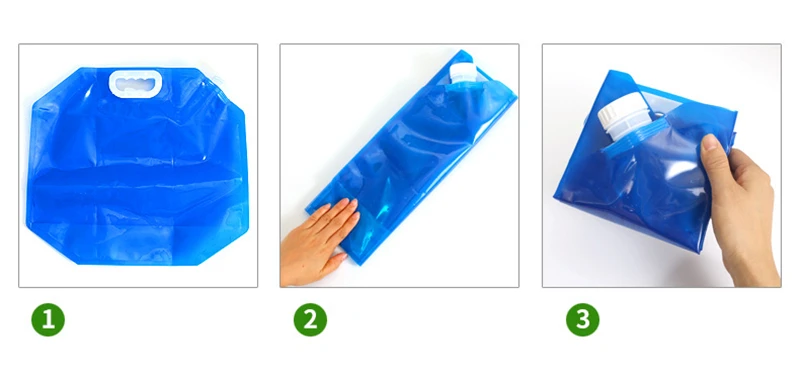 1

2

3