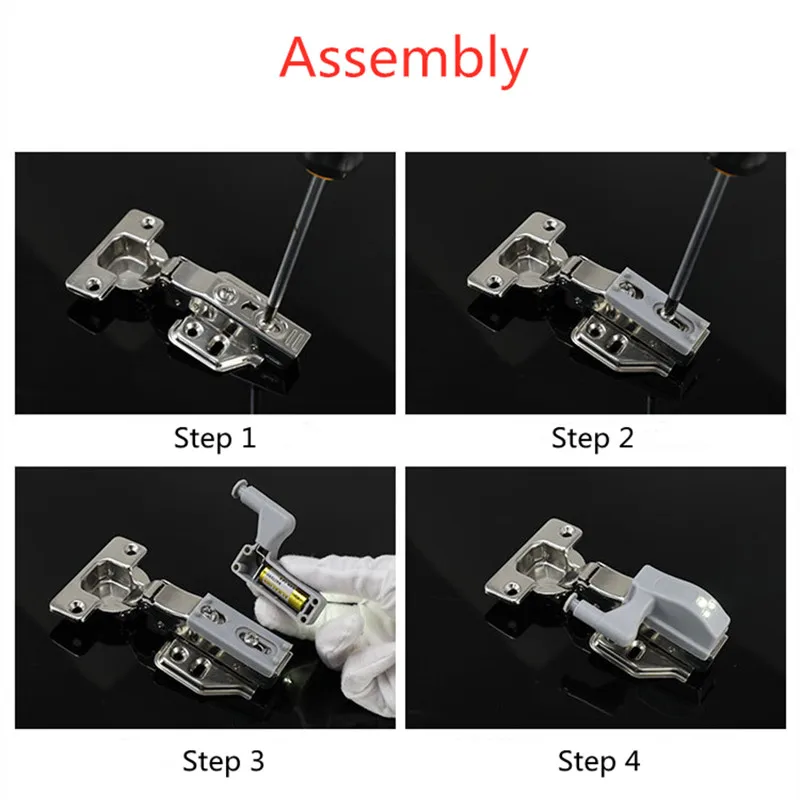 Assembly

Step 1

Step 2

Step 3

Step 4