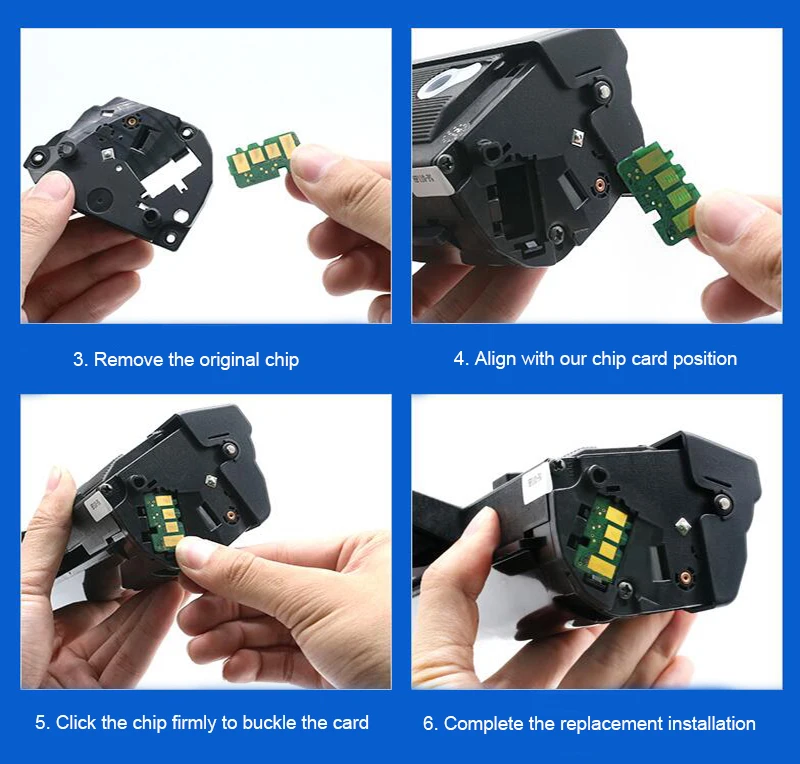 3. Remove the original chip

4. Align with our chip card position

5. Click the chip firmly to buckle the card

6. Complete the replacement installation