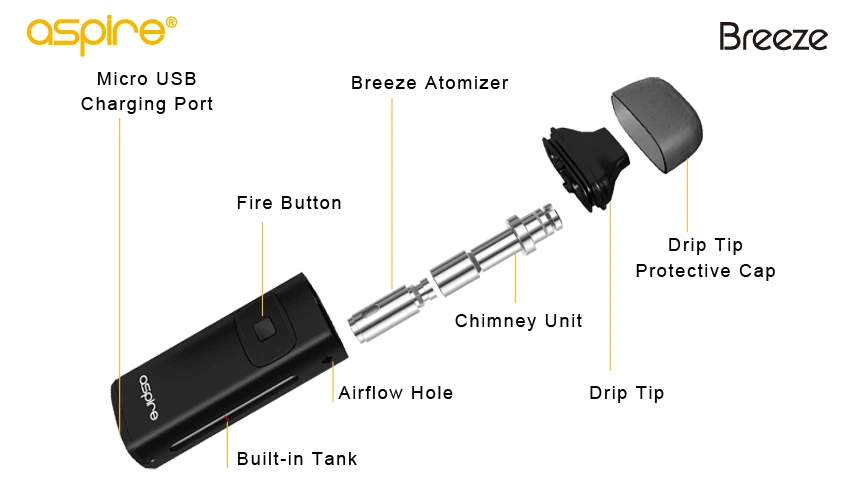 aspire®

Breeze

Micro USB Charging Port

Breeze Atomizer

Fire Button

Drip Tip Protective Cap

Chimney Unit

aspire

Airflow Hole

Drip Tip

Built-in Tank