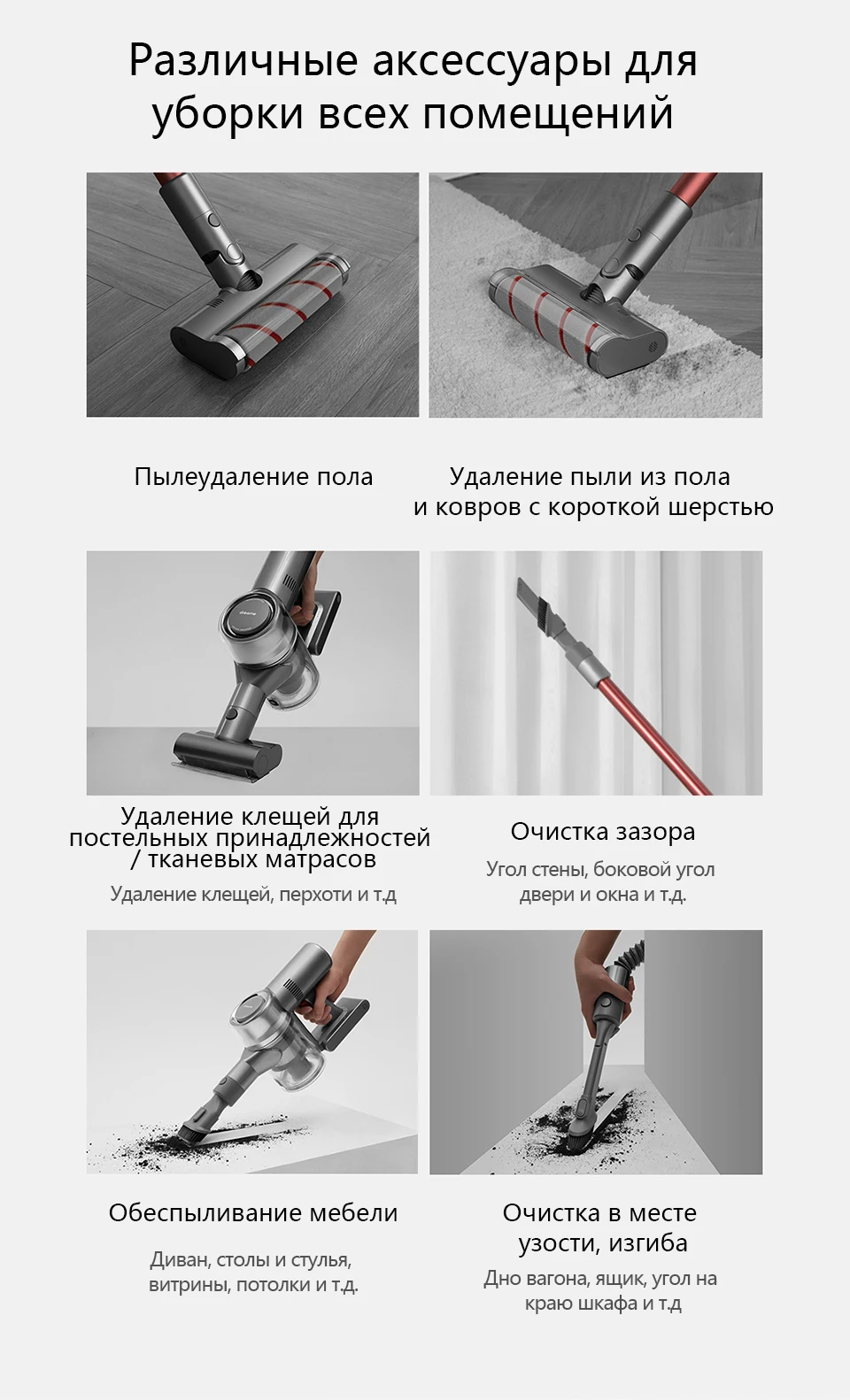 Различные аксессуары для уборки всех помещений

Пылеудаление пола

Удаление пыли из пола и ковров с короткой шерстью

dreame

Удаление клещей для постельных принадлежностей / тканевых матрасов

Удаление клещей, перхоти и т.д

Очистка зазора

Угол стены, боковой угол двери и окна и т.д.

Обеспыливание мебели

Диван, столы и стулья, витрины, потолки и т.д.

Очистка в месте узости, изгиба

Дно вагона, ящик, угол на краю шкафа и т.д