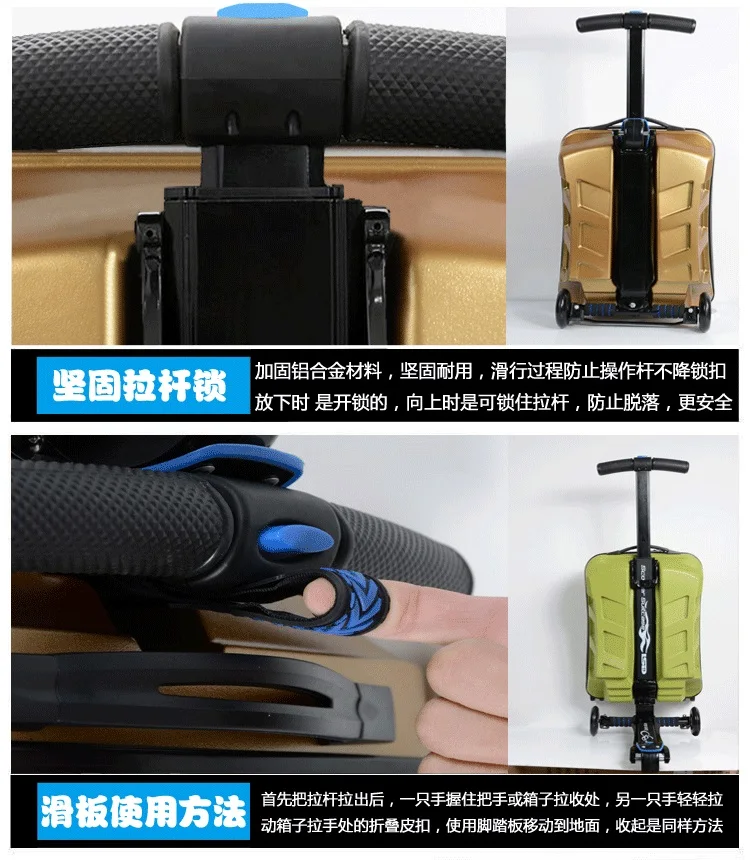 坚固拉杆锁

加固铝合金材料，坚固耐用，滑行过程防止操作杆不降锁扣放下时 是开锁的，向上时是可锁住拉杆，防止脱落，更安全

滑板使用方法

首先把拉杆拉出后，一只手握住把手或箱子拉收处，另一只手轻轻拉动箱子拉手处的折叠皮扣，使用脚踏板移动到地面，收起是同样方法