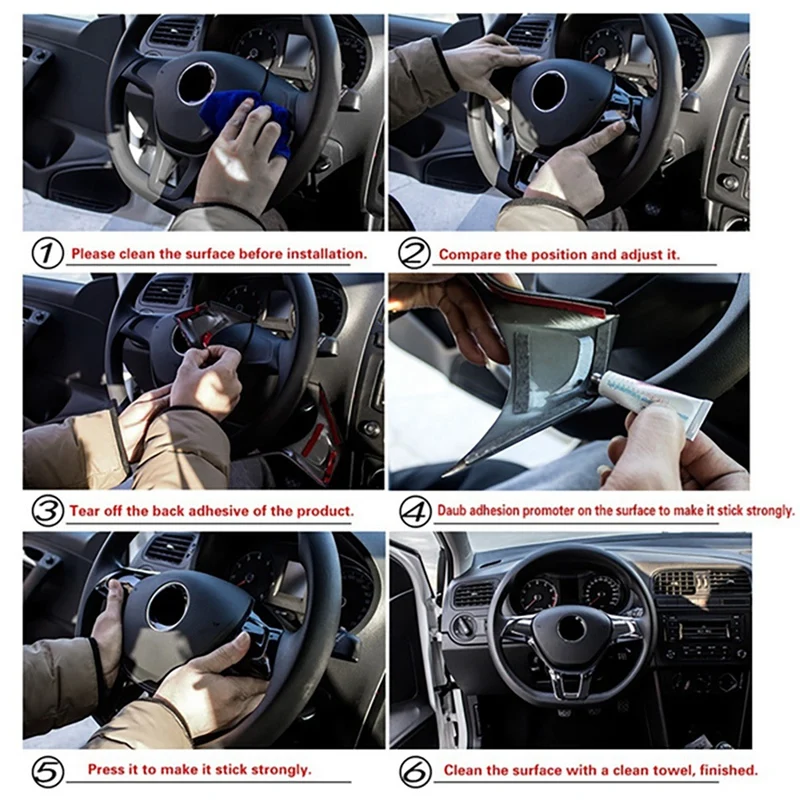 ① Please clean the surface before installation.

② Compare the position and adjust it.

③ Tear off the back adhesive of the product.

④ Daub adhesion promoter on the surface to make it stick strongly.

⑤ Press it to make it stick strongly.

⑥ Clean the surface with a clean towel, finished.