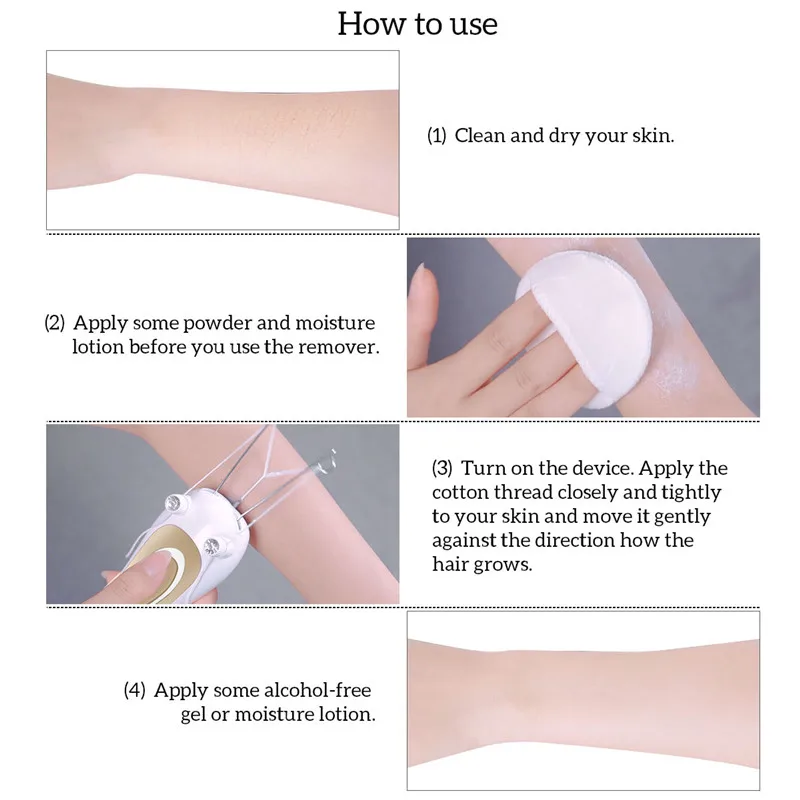 How to use

(1) Clean and dry your skin.

(2) Apply some powder and moisture lotion before you use the remover.

(3) Turn on the device. Apply the cotton thread closely and tightly to your skin and move it gently against the direction how the hair grows.

(4) Apply some alcohol-free gel or moisture lotion.