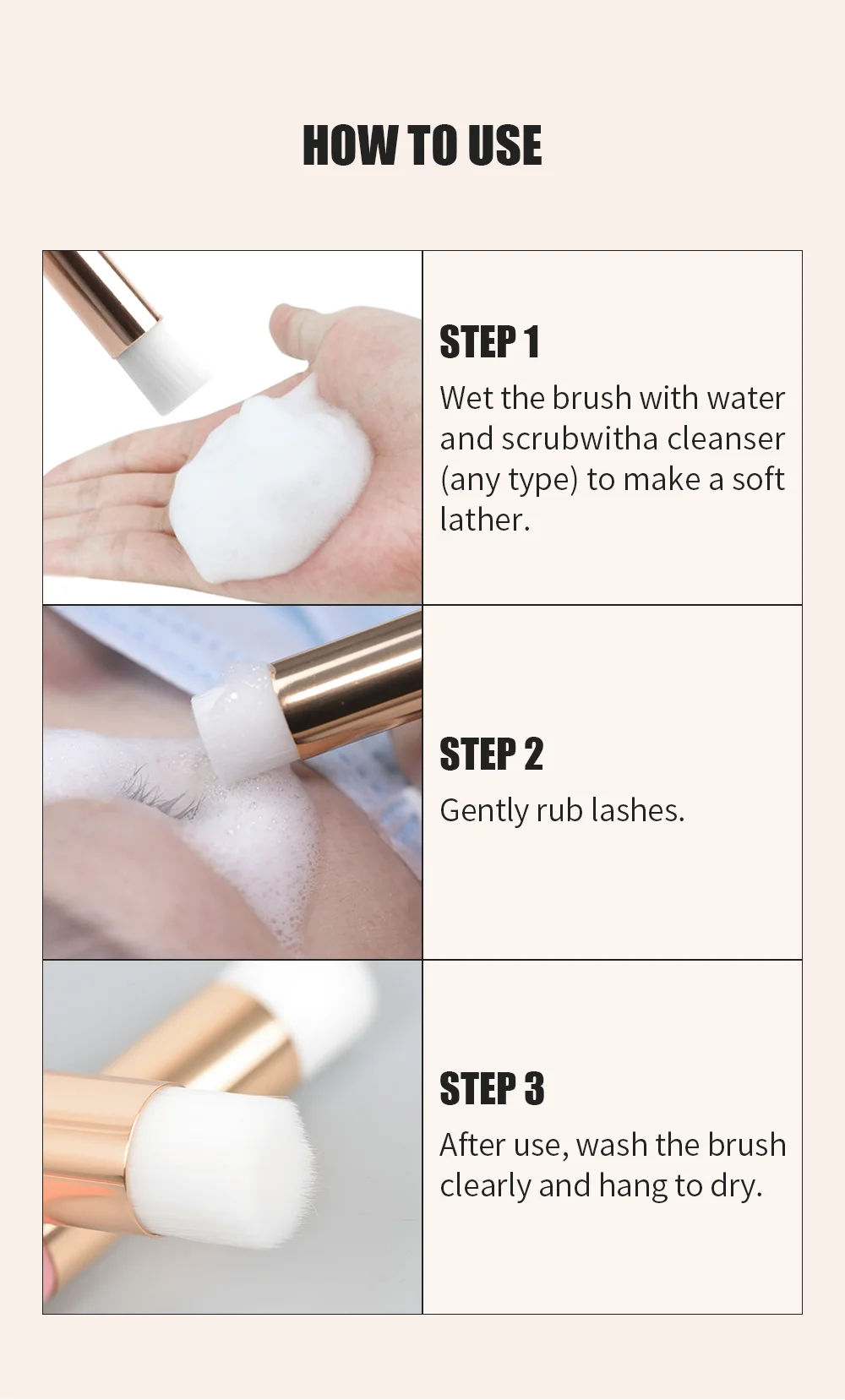 HOW TO USE

STEP 1

Wet the brush with water and scrubwitha cleanser (any type) to make a soft lather.

STEP 2

Gently rub lashes.

STEP 3

After use, wash the brush clearly and hang to dry.