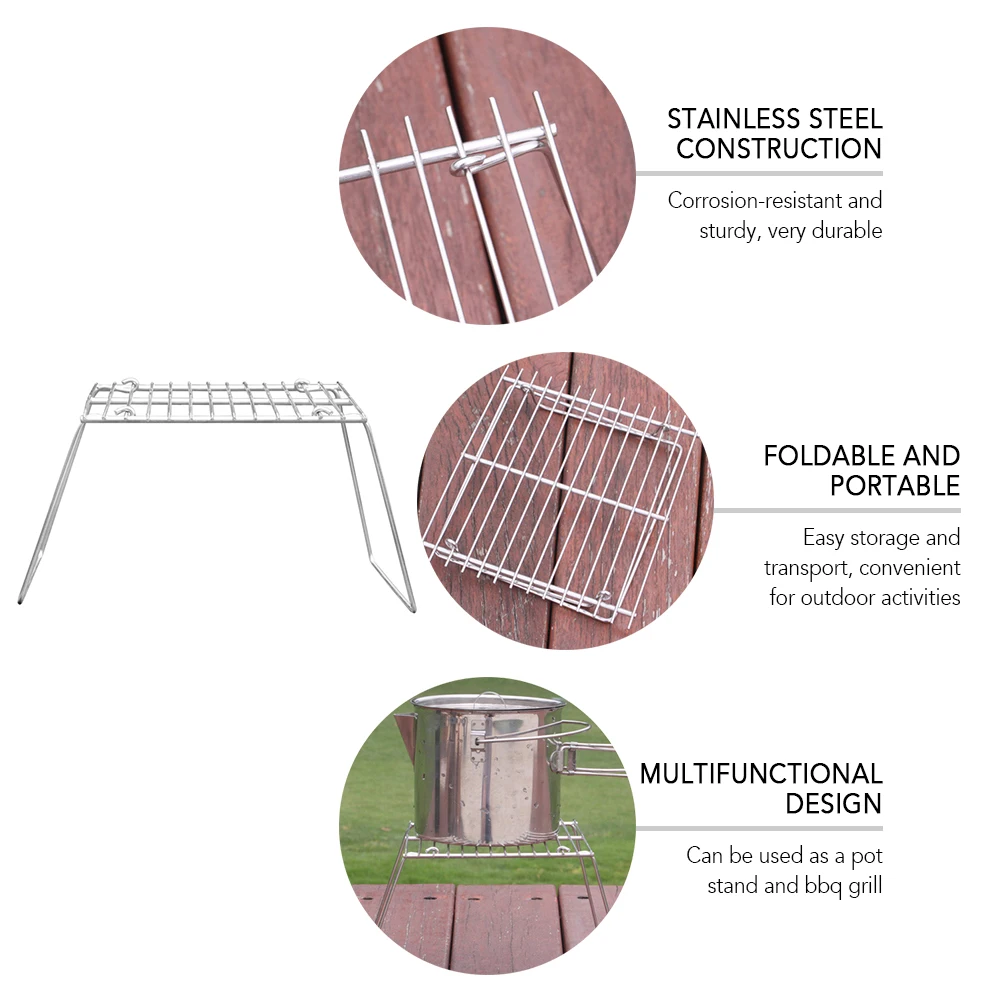 STAINLESS STEEL CONSTRUCTION

Corrosion-resistant and sturdy, very durable

FOLDABLE AND PORTABLE

Easy storage and transport, convenient for outdoor activities

MULTIFUNCTIONAL DESIGN

Can be used as a pot stand and bbq grill