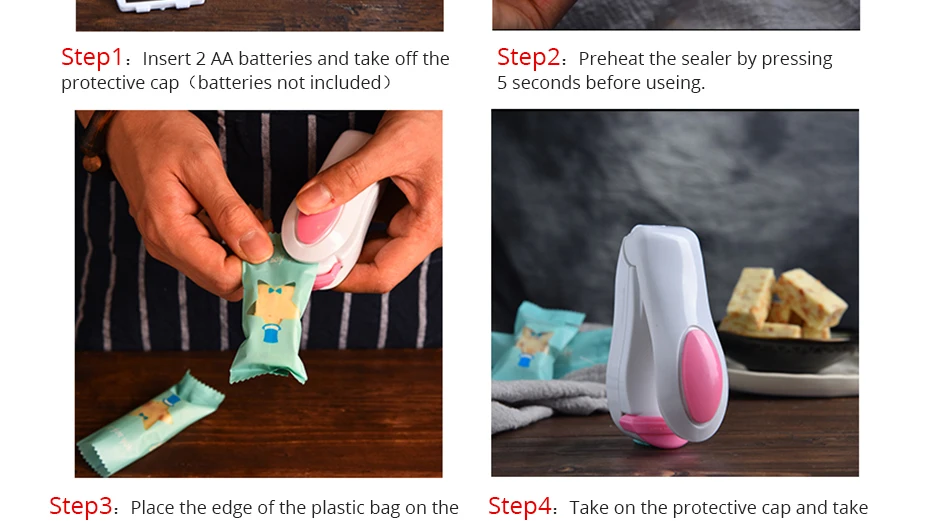 Step1：Insert 2 AA batteries and take off the protective cap（batteries not included）

Step2：Preheat the sealer by pressing 5 seconds before useing.

Step3：Place the edge of the plastic bag on the

Step4：Take on the protective cap and take